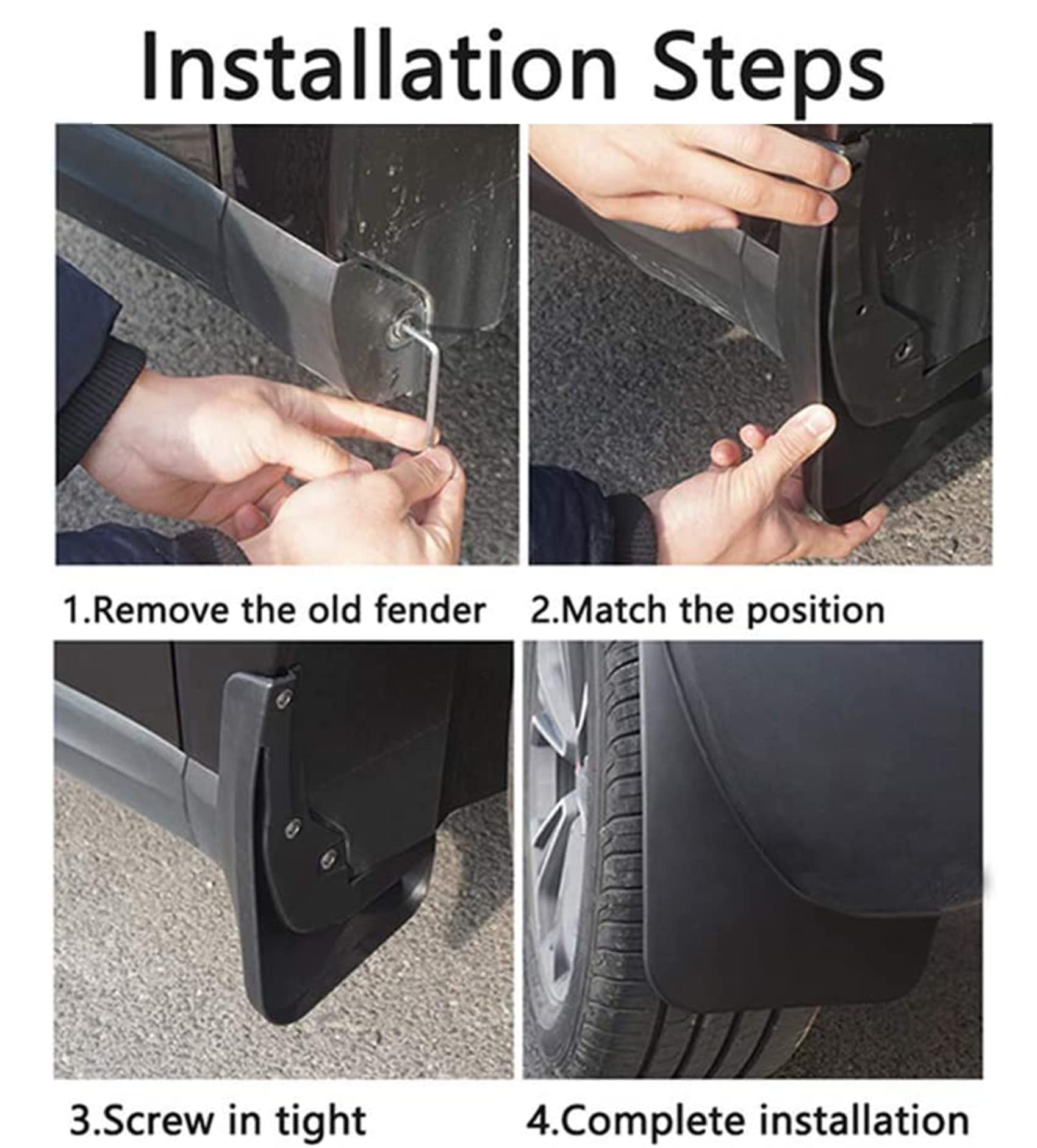 Installation Steps

1.Remove the old fender

2.Match the position

3.Screw in tight

4.Complete installation