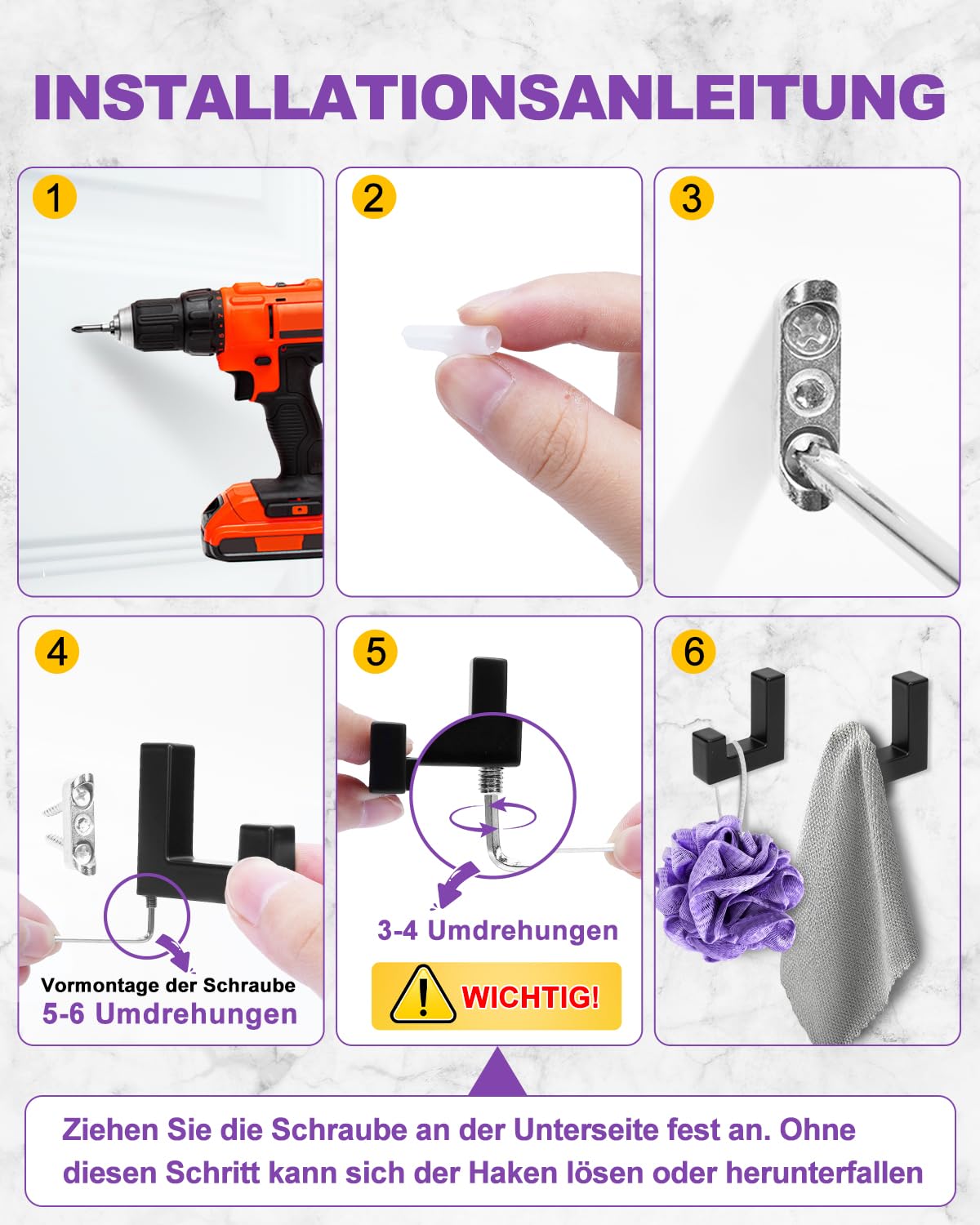 INSTALLATIONSANLEITUNG

1

2

3

4

Vormontage der Schraube
5-6 Umdrehungen

5

3-4 Umdrehungen

WICHTIG!

6

Ziehen Sie die Schraube an der Unterseite fest an. Ohne diesen Schritt kann sich der Haken lösen oder herunterfallen