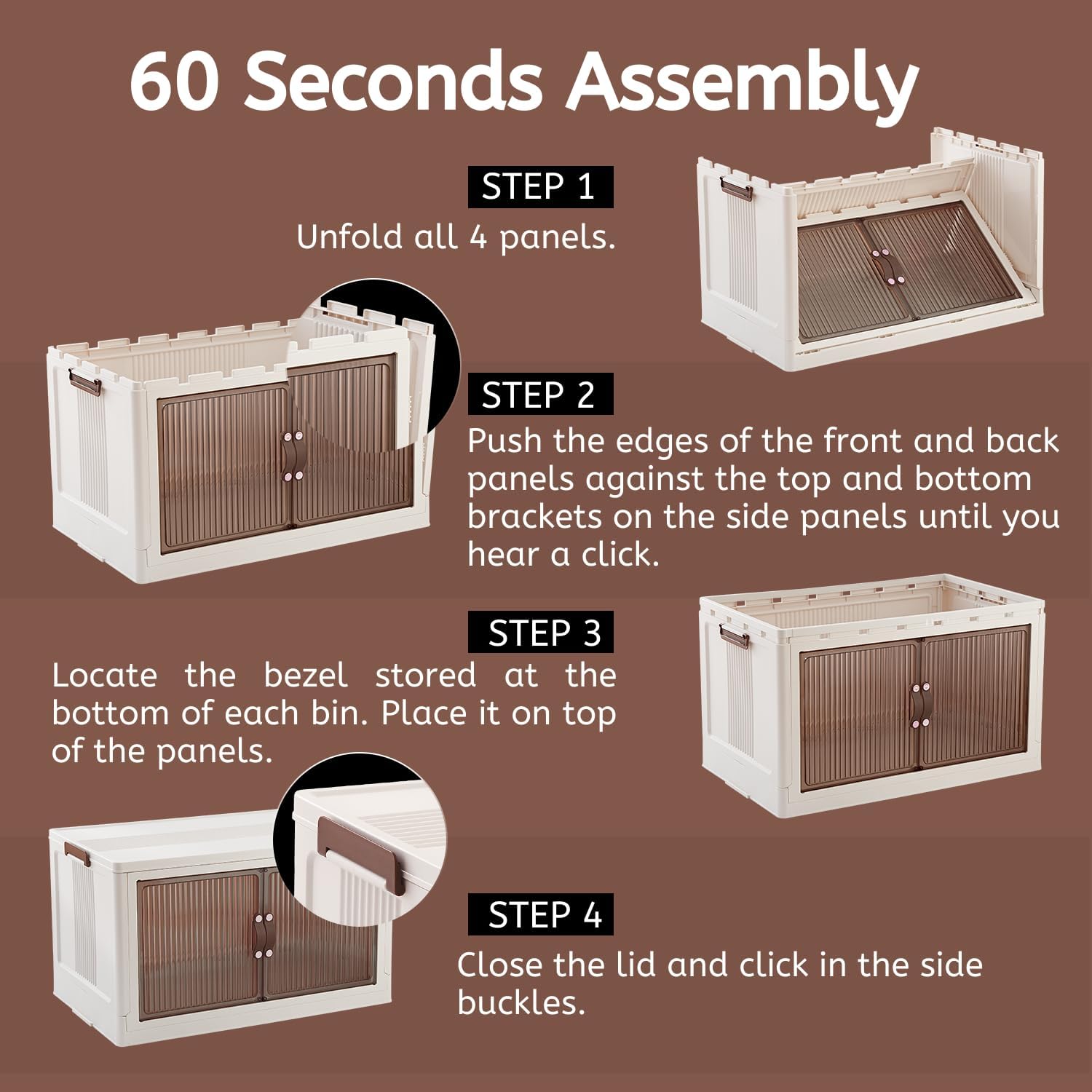 60 Seconds Assembly

STEP 1

Unfold all 4 panels.

STEP 2

Push the edges of the front and back panels against the top and bottom brackets on the side panels until you hear a click.

STEP 3

Locate the bezel stored at the bottom of each bin. Place it on top of the panels.

STEP 4

Close the lid and click in the side buckles.