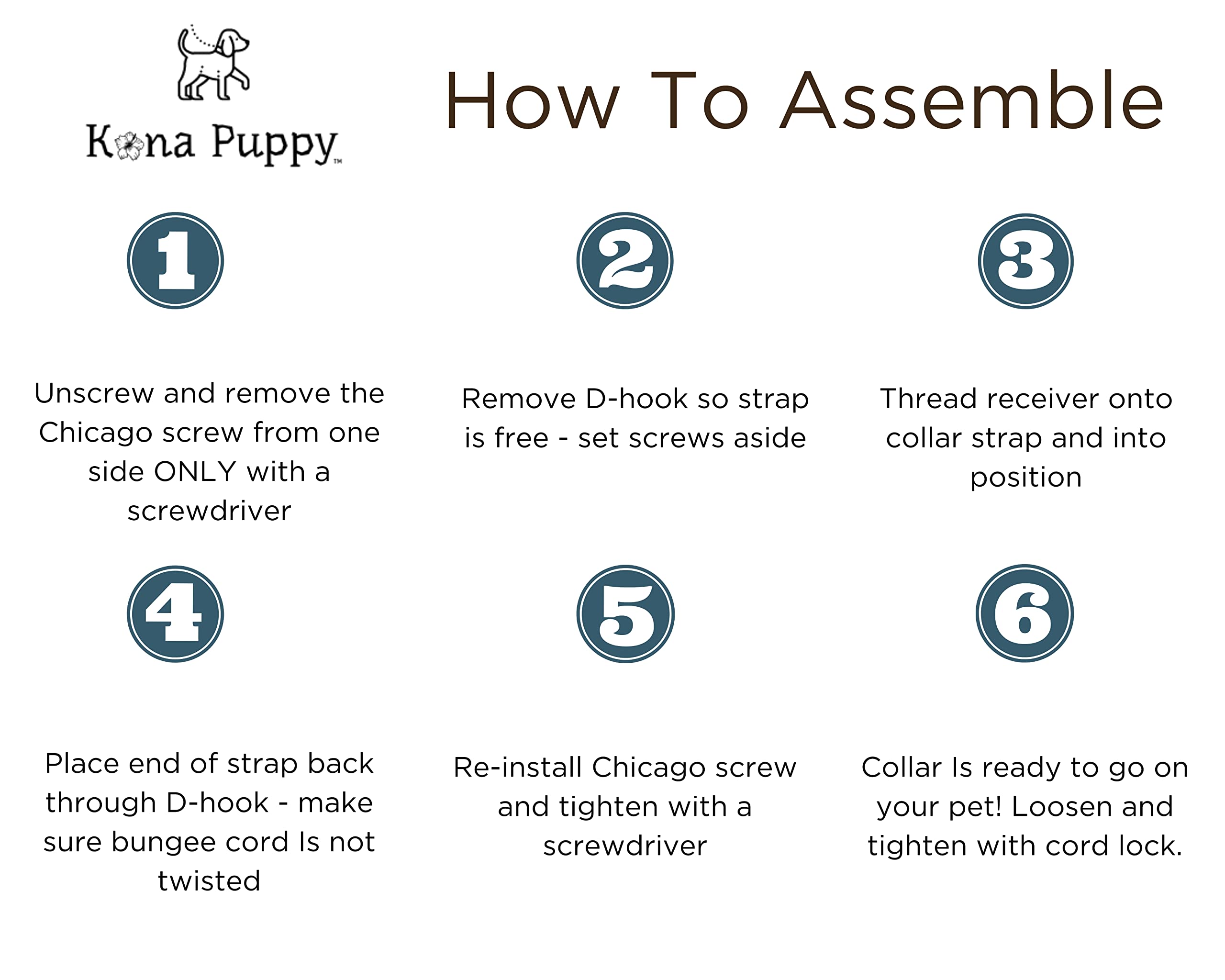 Kona Puppy™

How To Assemble

1

Unscrew and remove the Chicago screw from one side ONLY with a screwdriver

2

Remove D-hook so strap is free - set screws aside

3

Thread receiver onto collar strap and into position

4

Place end of strap back through D-hook - make sure bungee cord Is not twisted

5

Re-install Chicago screw and tighten with a screwdriver

6

Collar Is ready to go on your pet! Loosen and tighten with cord lock.