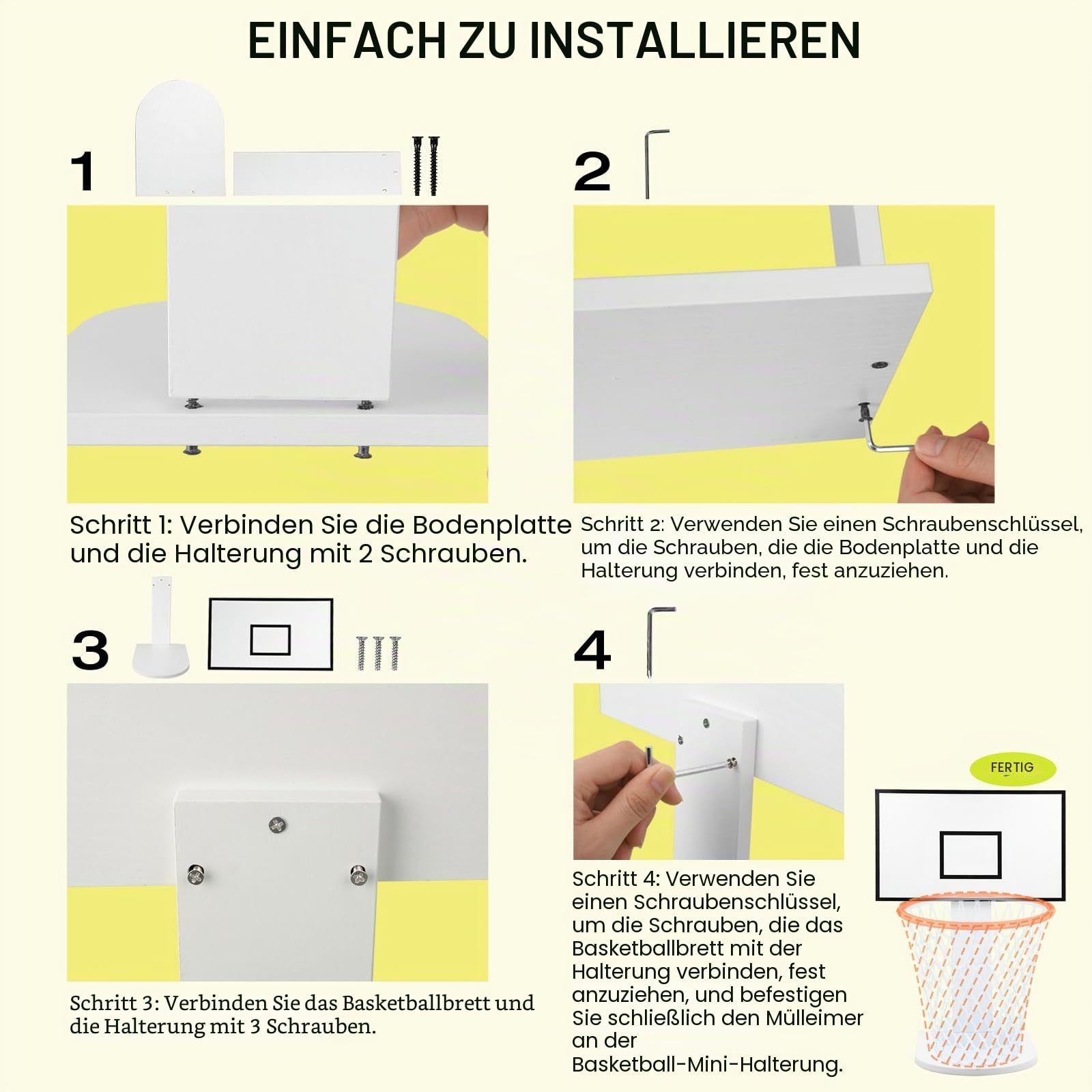 EINFACH ZU INSTALLIEREN

1

Schritt 1: Verbinden Sie die Bodenplatte und die Halterung mit 2 Schrauben.

2

Schritt 2: Verwenden Sie einen Schraubenschlüssel, um die Schrauben, die die Bodenplatte und die Halterung verbinden, fest anzuziehen.

3

Schritt 3: Verbinden Sie das Basketballbrett und die Halterung mit 3 Schrauben.

4

Schritt 4: Verwenden Sie einen Schraubenschlüssel, um die Schrauben, die das Basketballbrett mit der Halterung verbinden, fest anzuziehen, und befestigen Sie schließlich den Mülleimer an der Basketball-Mini-Halterung.

FERTIG