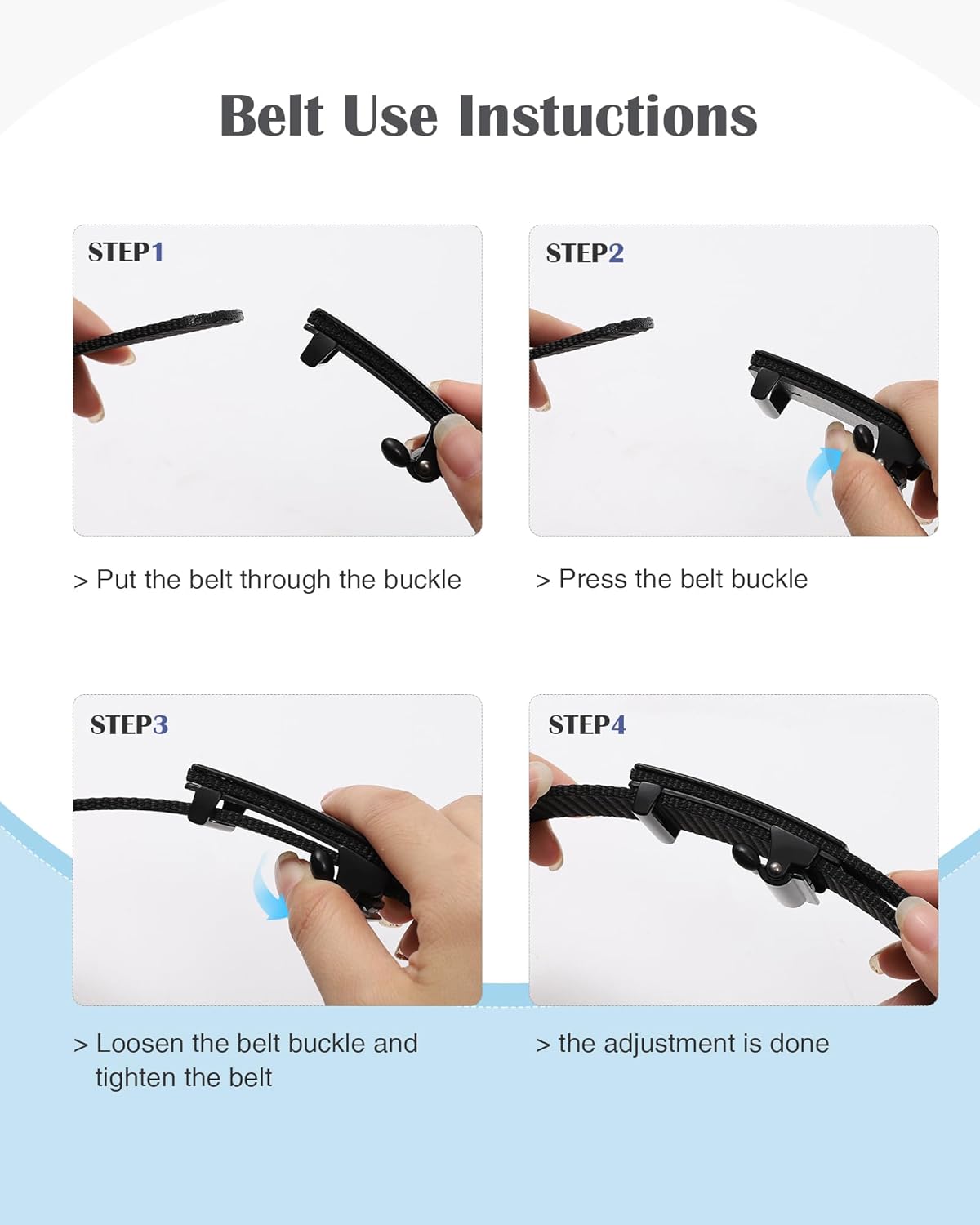 Belt Use Instuctions

STEP1

> Put the belt through the buckle

STEP2

> Press the belt buckle

STEP3

> Loosen the belt buckle and tighten the belt

STEP4

> the adjustment is done