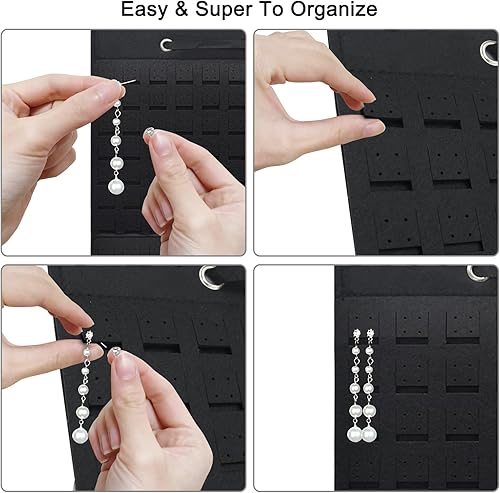 Easy & Super To Organize