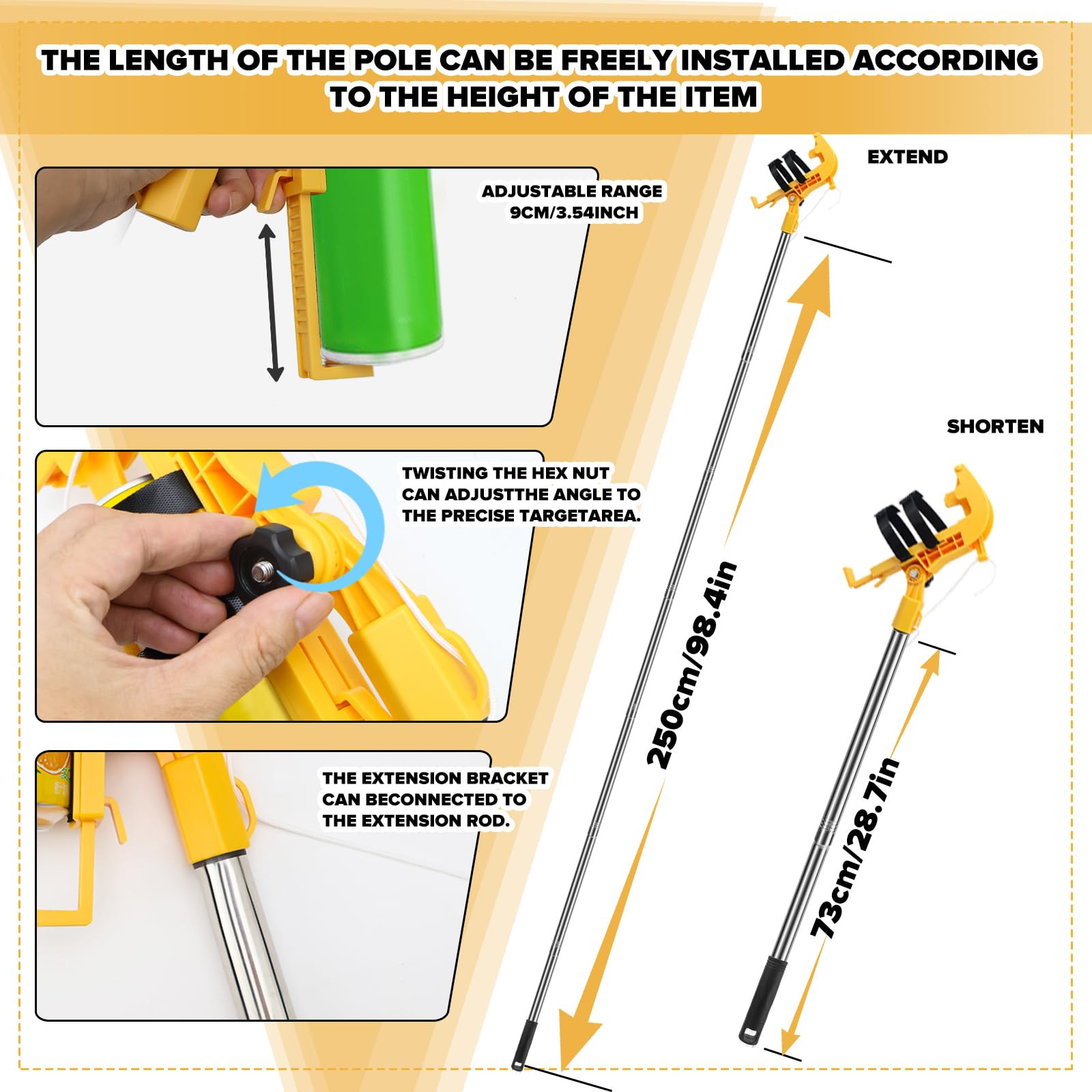 THE LENGTH OF THE POLE CAN BE FREELY INSTALLED ACCORDING TO THE HEIGHT OF THE ITEM

ADJUSTABLE RANGE 9CM/3.54INCH

TWISTING THE HEX NUT CAN ADJUSTTHE ANGLE TO THE PRECISE TARGETAREA.

THE EXTENSION BRACKET CAN BECONNECTED TO THE EXTENSION ROD.

EXTEND

250cm/98.4in

SHORTEN

73cm/28.7in