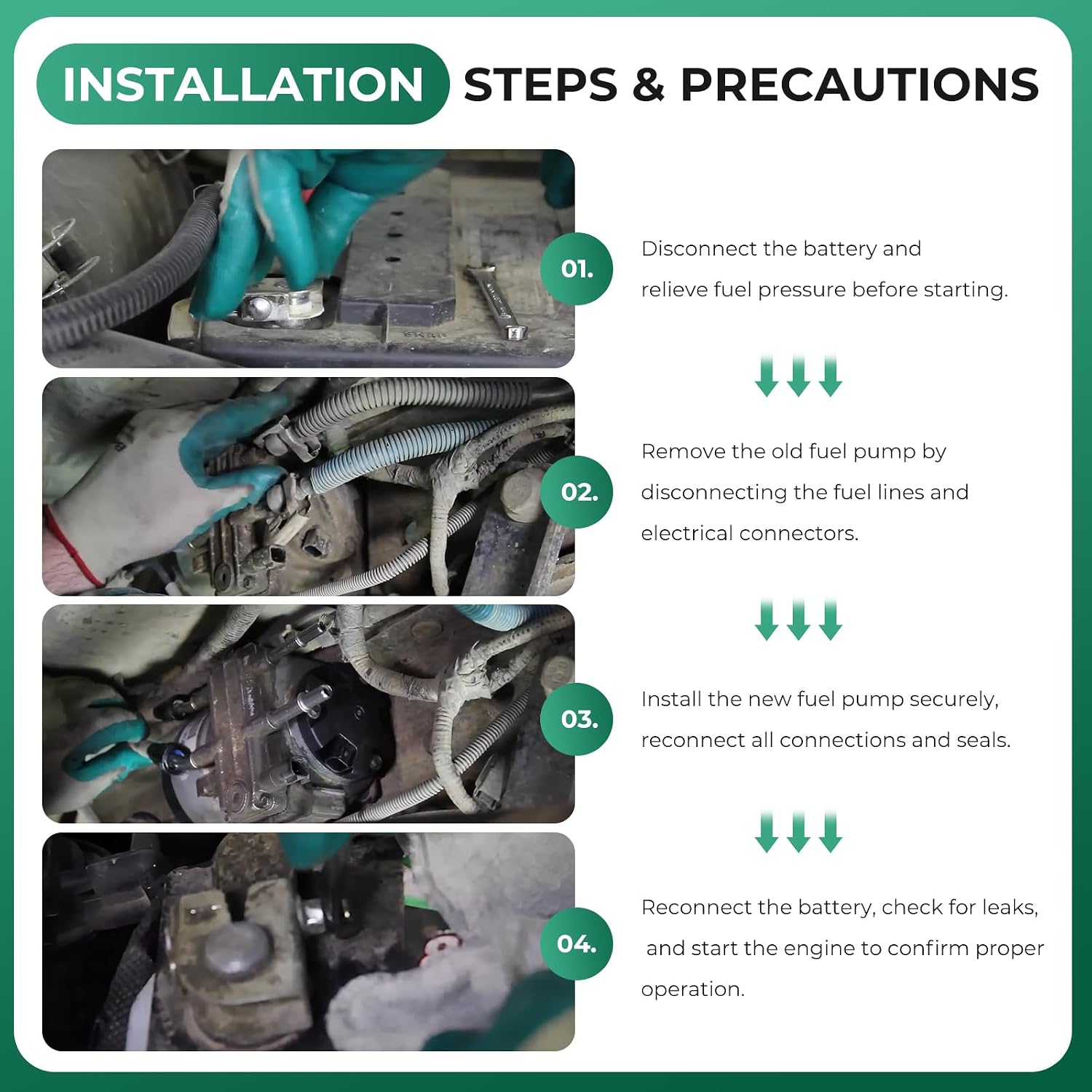 INSTALLATION STEPS & PRECAUTIONS

01.

Disconnect the battery and relieve fuel pressure before starting.

02.

Remove the old fuel pump by disconnecting the fuel lines and electrical connectors.

03.

Install the new fuel pump securely, reconnect all connections and seals.

04.

Reconnect the battery, check for leaks, and start the engine to confirm proper operation.