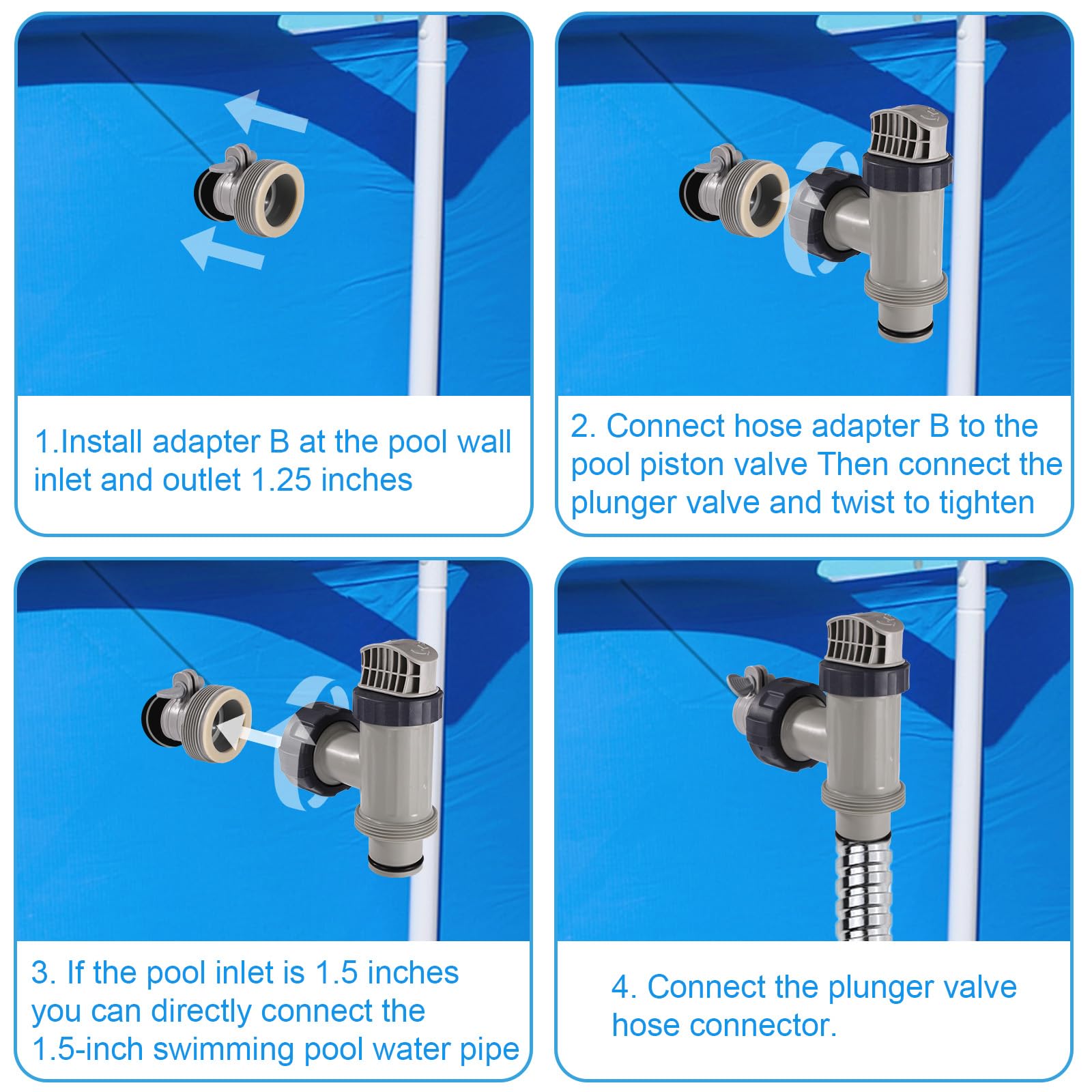 1.Install adapter B at the pool wall inlet and outlet 1.25 inches

2. Connect hose adapter B to the pool piston valve Then connect the plunger valve and twist to tighten

3. If the pool inlet is 1.5 inches you can directly connect the 1.5-inch swimming pool water pipe

4. Connect the plunger valve hose connector.