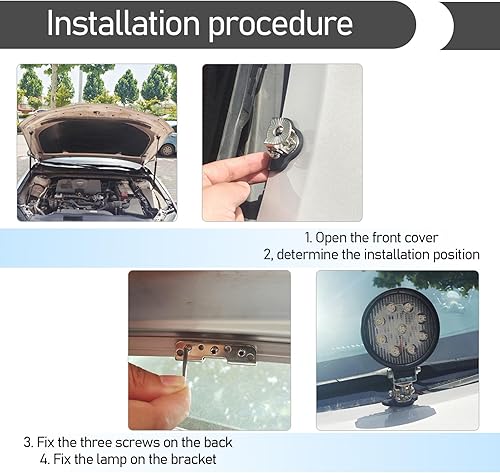 Installation procedure

1. Open the front cover
2, determine the installation position

3. Fix the three screws on the back
4. Fix the lamp on the bracket