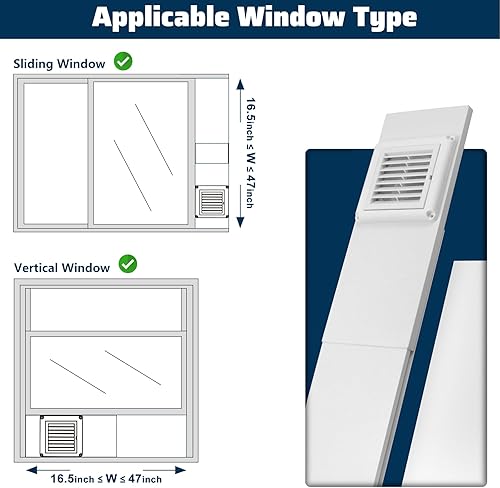 Applicable Window Type

Sliding Window

16.5inch ≤ W ≤ 47inch

Vertical Window

16.5inch ≤ W ≤ 47inch