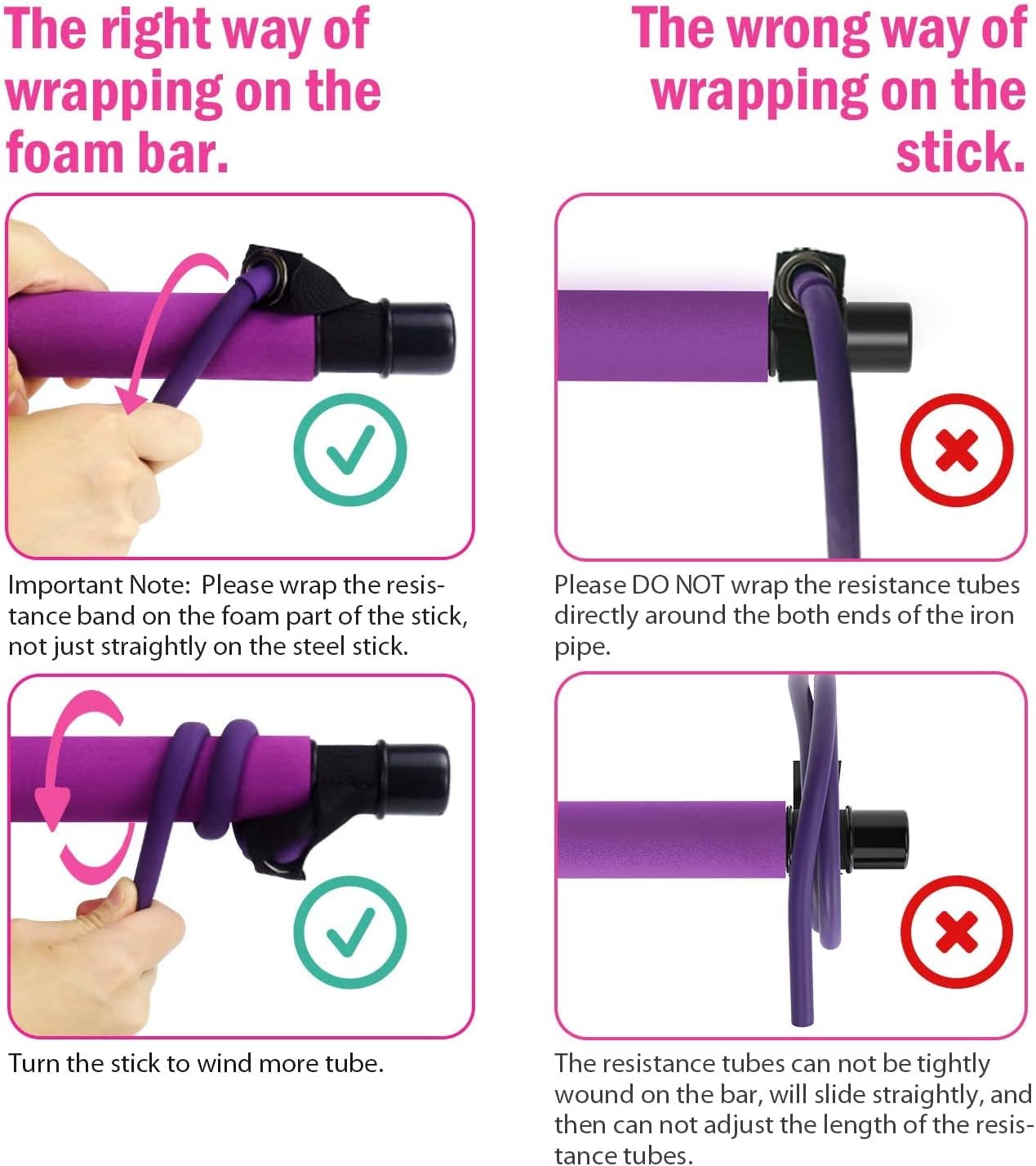 The right way of wrapping on the foam bar.

Important Note: Please wrap the resistance band on the foam part of the stick, not just straightly on the steel stick.

Turn the stick to wind more tube.

The wrong way of wrapping on the stick.

Please DO NOT wrap the resistance tubes directly around the both ends of the iron pipe.

The resistance tubes can not be tightly wound on the bar, will slide straightly, and then can not adjust the length of the resistance tubes.