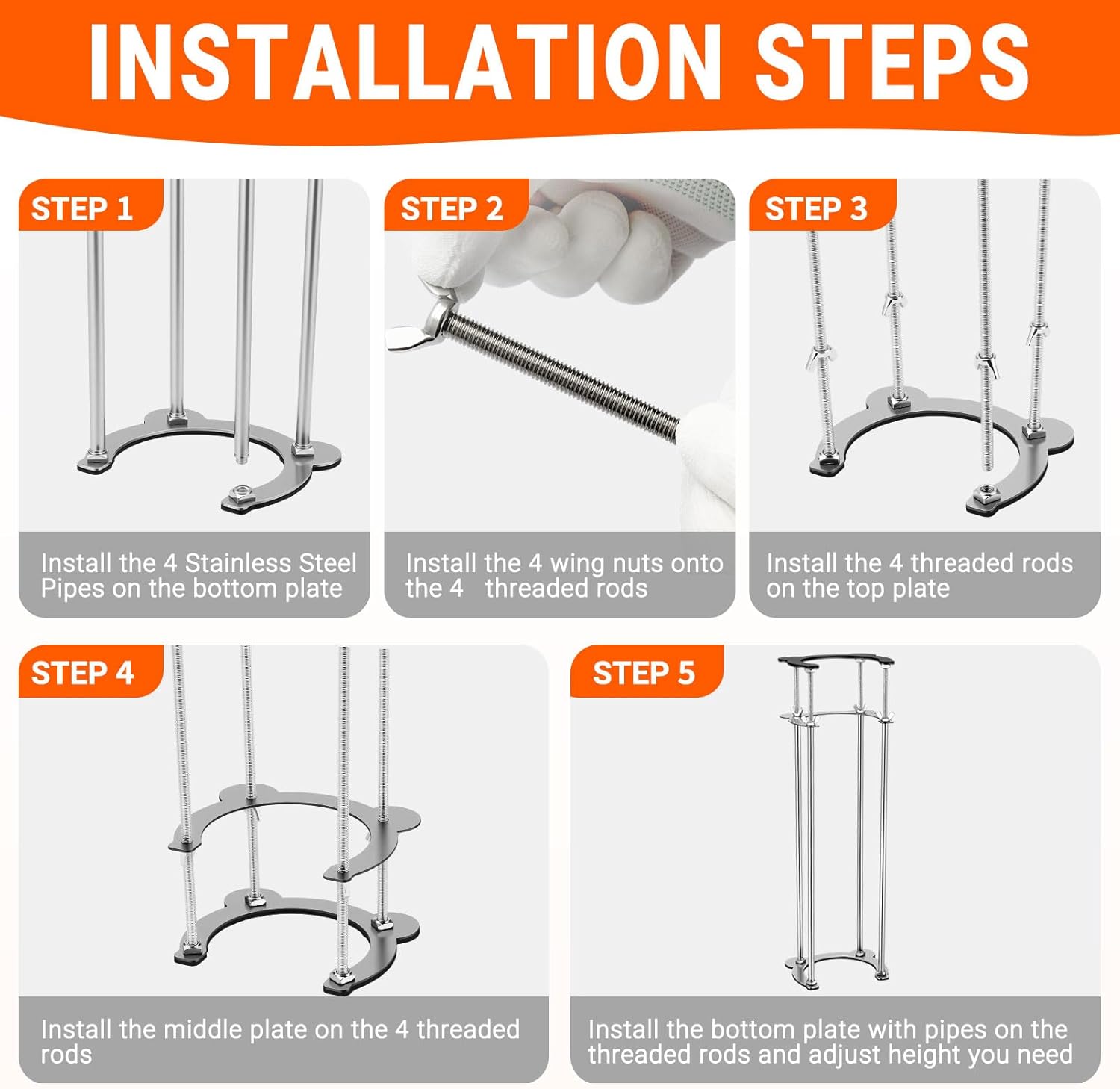 INSTALLATION STEPS

STEP 1

Install the 4 Stainless Steel Pipes on the bottom plate

STEP 2

Install the 4 wing nuts onto the 4 threaded rods

STEP 3

Install the 4 threaded rods on the top plate

STEP 4

Install the middle plate on the 4 threaded rods

STEP 5

Install the bottom plate with pipes on the threaded rods and adjust height you need