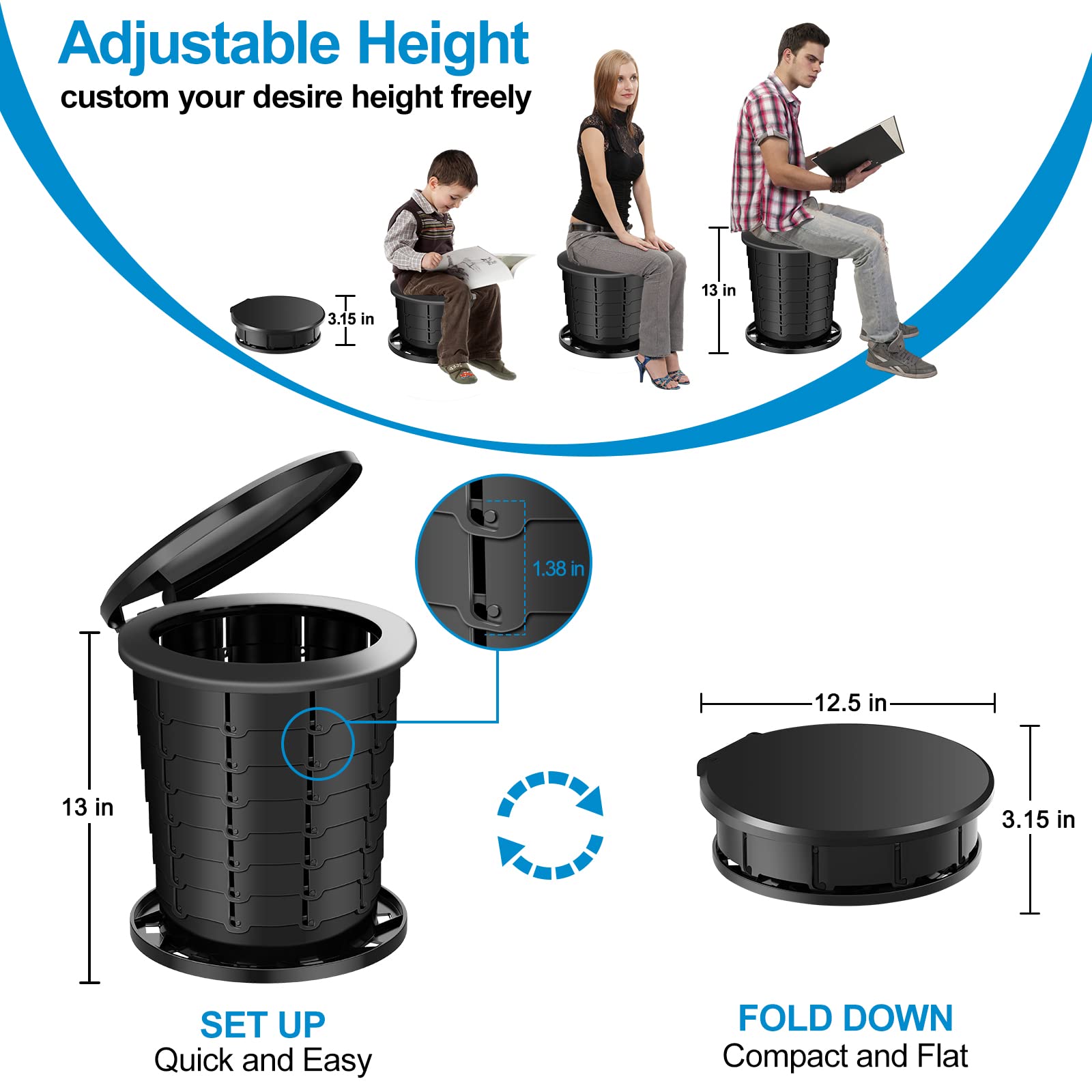 Adjustable Height
custom your desire height freely

3.15 in

13 in

1.38 in

13 in

12.5 in

3.15 in

SET UP
Quick and Easy

FOLD DOWN
Compact and Flat