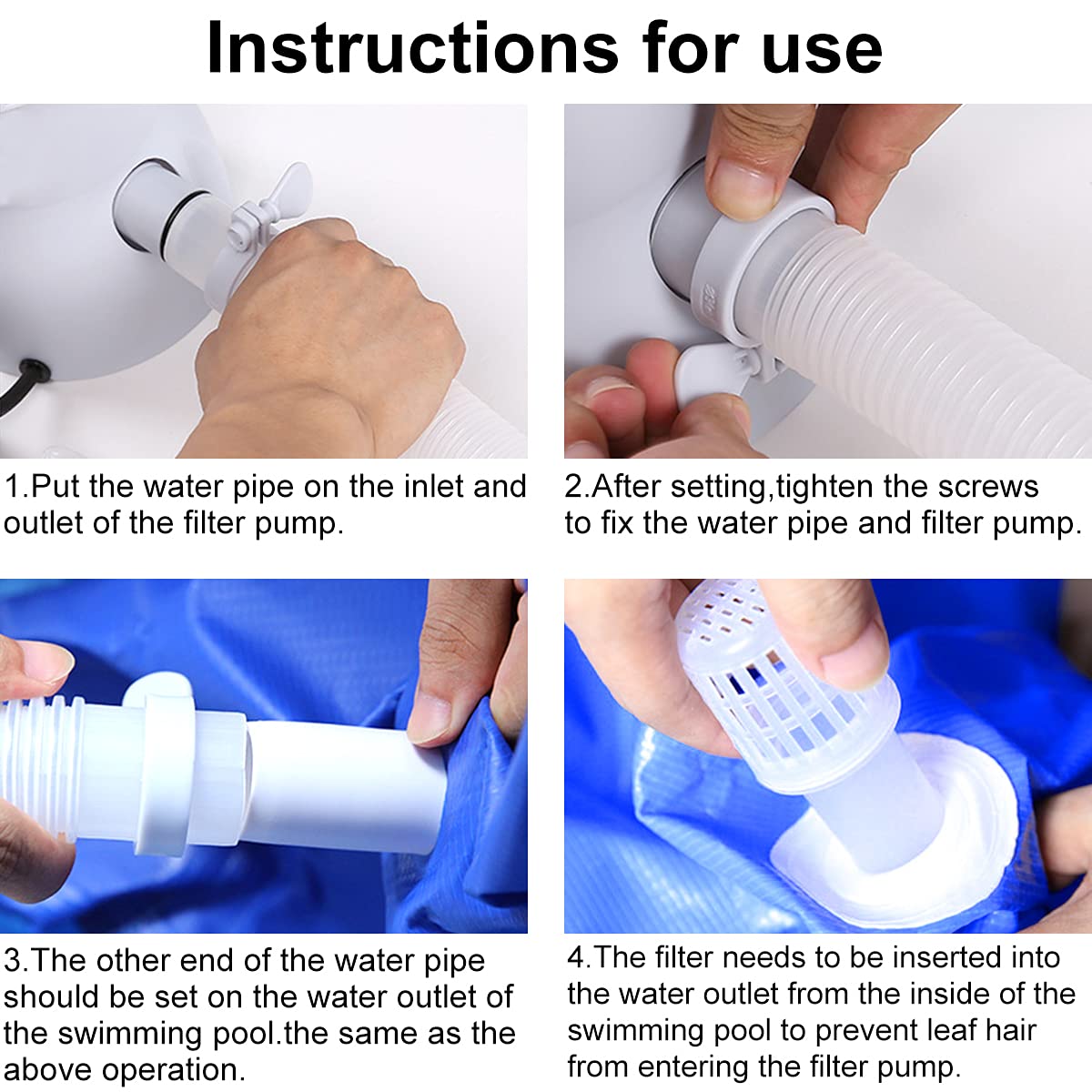 Instructions for use

1.Put the water pipe on the inlet and outlet of the filter pump.

2.After setting,tighten the screws to fix the water pipe and filter pump.

3.The other end of the water pipe should be set on the water outlet of the swimming pool.the same as the above operation.

4.The filter needs to be inserted into the water outlet from the inside of the swimming pool to prevent leaf hair from entering the filter pump.