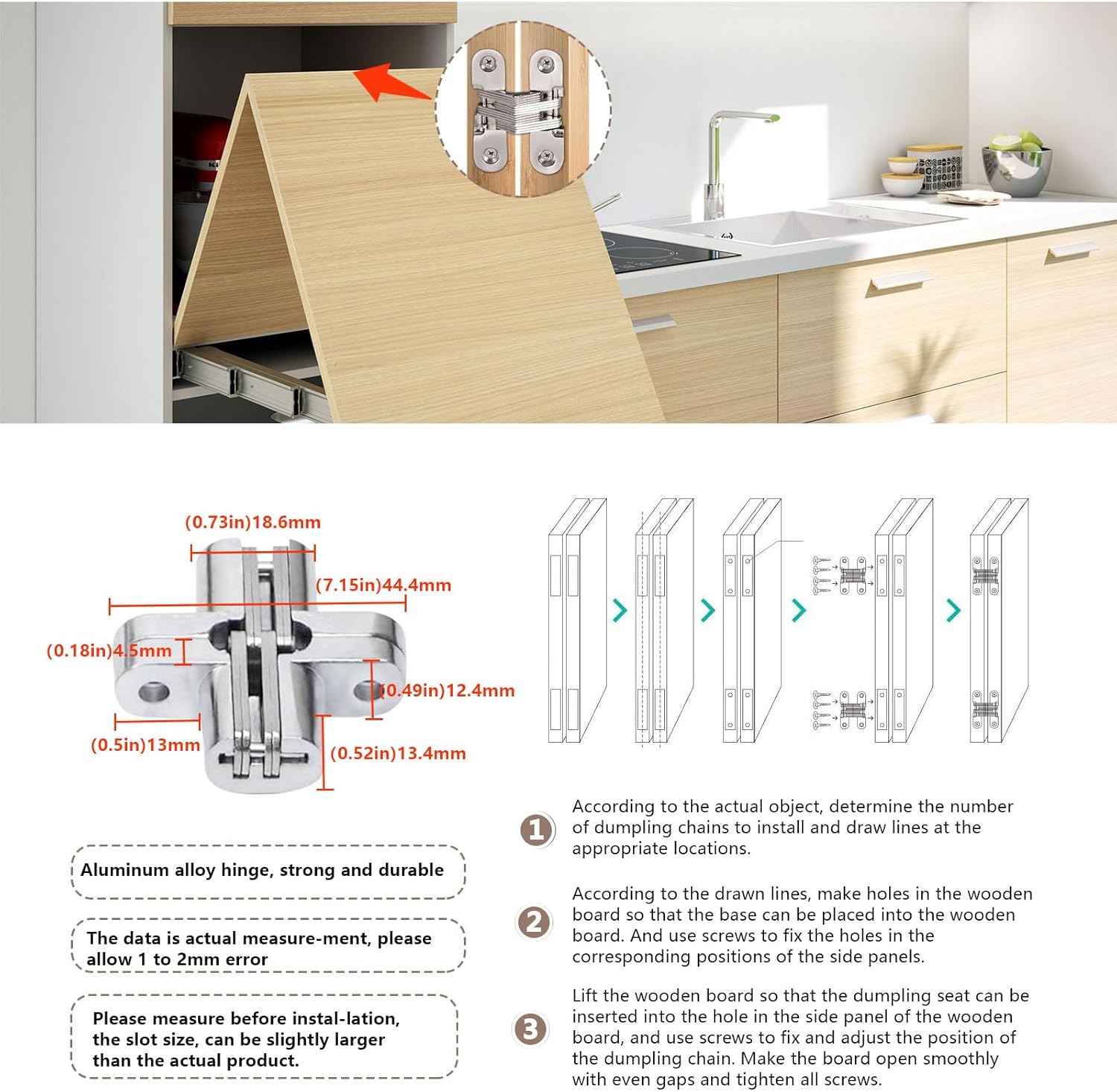 (0.73in)18.6mm

(7.15in)44.4mm

(0.18in)4.5mm

(0.49in)12.4mm

(0.5in)13mm

(0.52in)13.4mm

Aluminum alloy hinge, strong and durable

The data is actual measure-ment, please allow 1 to 2mm error

Please measure before instal-lation, the slot size, can be slightly larger than the actual product.

1 According to the actual object, determine the number of dumpling chains to install and draw lines at the appropriate locations.

2 According to the drawn lines, make holes in the wooden board so that the base can be placed into the wooden board. And use screws to fix the holes in the corresponding positions of the side panels.

3 Lift the wooden board so that the dumpling seat can be inserted into the hole in the side panel of the wooden board, and use screws to fix and adjust the position of the dumpling chain. Make the board open smoothly with even gaps and tighten all screws.