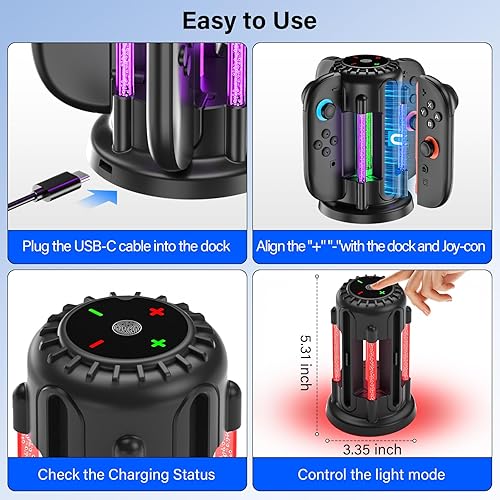 Easy to Use

Plug the USB-C cable into the dock

Align the "+" "-"with the dock and Joy-con

Check the Charging Status

5.31 inch

3.35 inch

Control the light mode