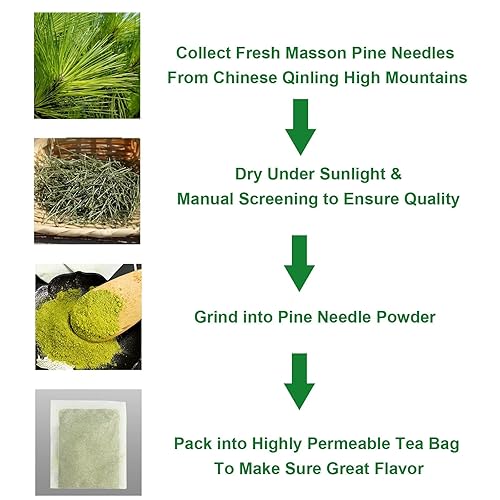 Collect Fresh Masson Pine Needles
From Chinese Qinling High Mountains

Dry Under Sunlight &
Manual Screening to Ensure Quality

Grind into Pine Needle Powder

Pack into Highly Permeable Tea Bag
To Make Sure Great Flavor