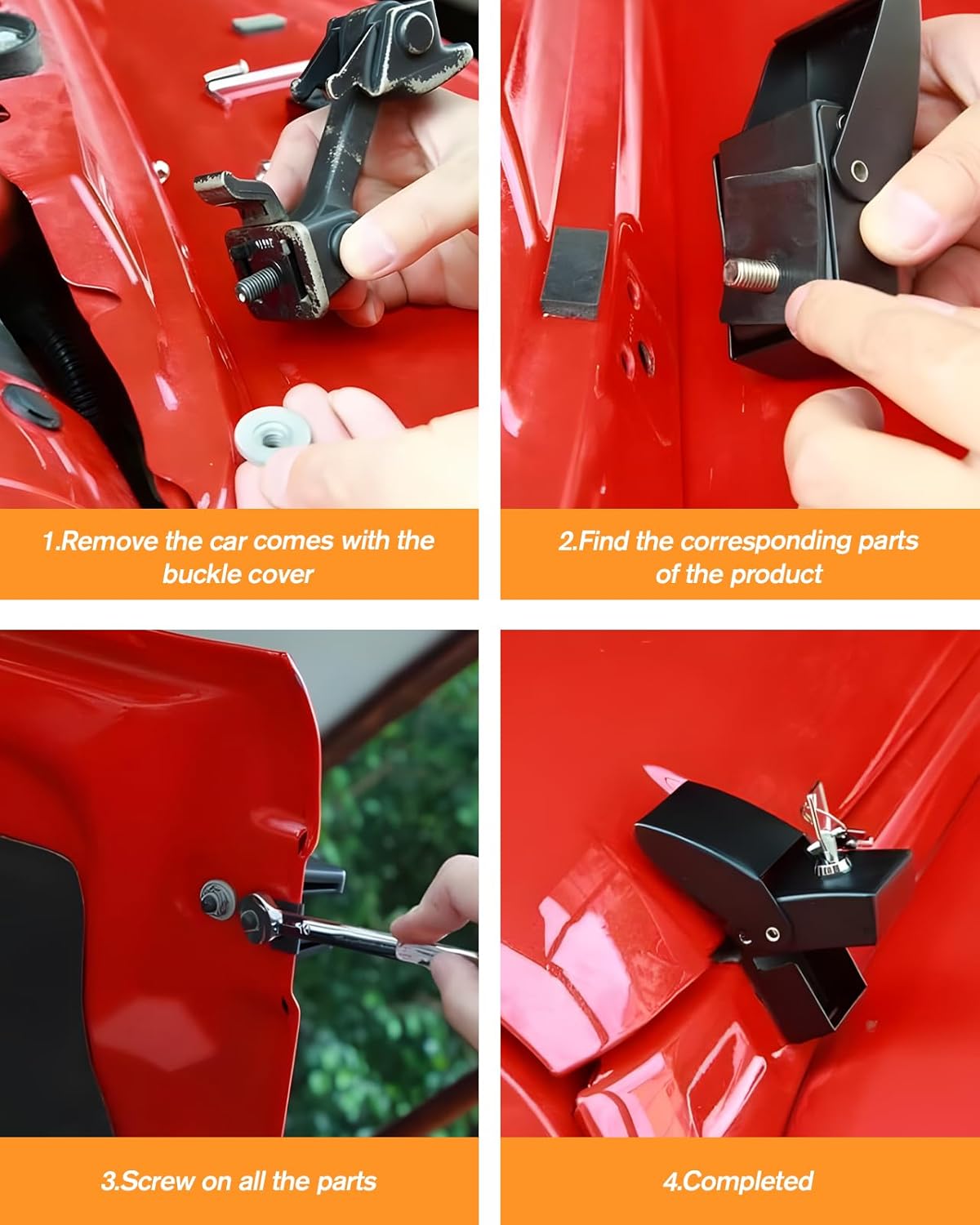 1.Remove the car comes with the buckle cover

2.Find the corresponding parts of the product

3.Screw on all the parts

4.Completed