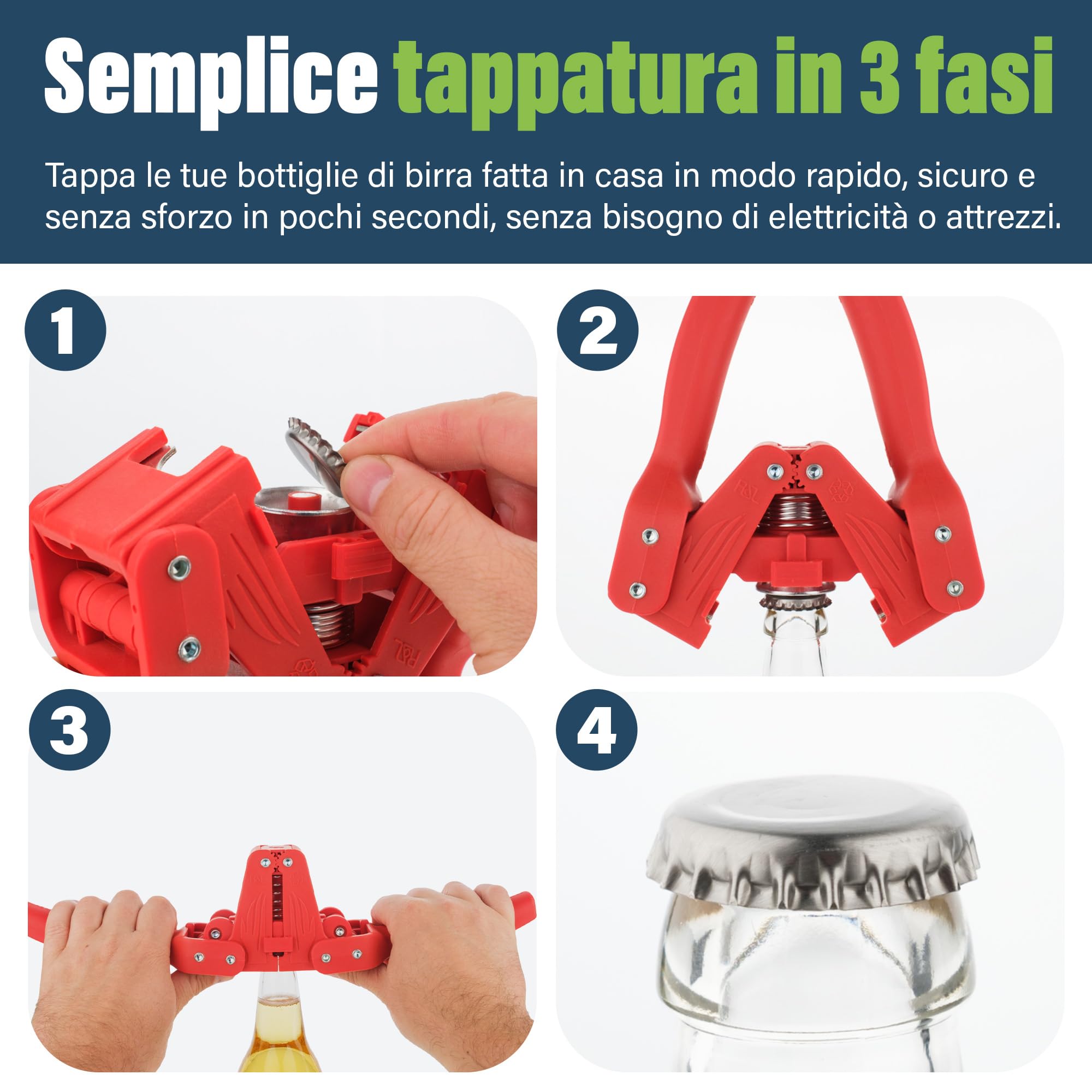 Semplice tappatura in 3 fasi

Tappa le tue bottiglie di birra fatta in casa in modo rapido, sicuro e senza sforzo in pochi secondi, senza bisogno di elettricità o attrezzi.

1

2

3

4