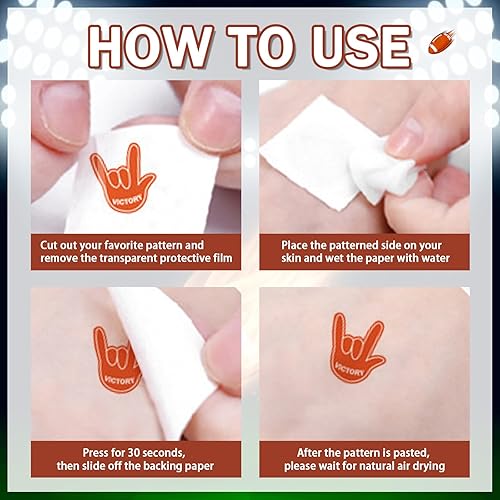 HOW TO USE

VICTORY

Cut out your favorite pattern and remove the transparent protective film

Place the patterned side on your skin and wet the paper with water

VICTORY

Press for 30 seconds, then slide off the backing paper

VICTORY

After the pattern is pasted, please wait for natural air drying