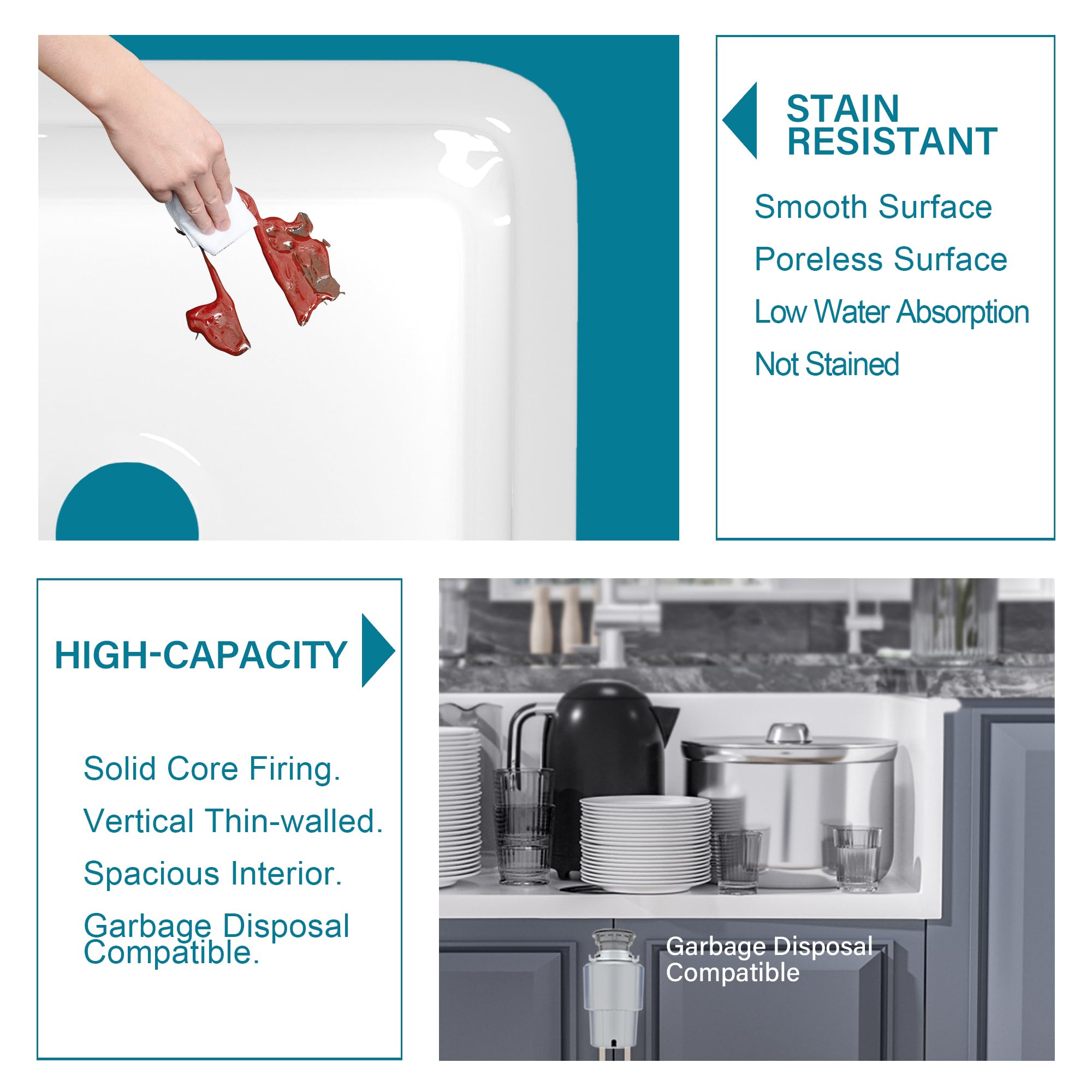 STAIN RESISTANT

Smooth Surface

Poreless Surface

Low Water Absorption

Not Stained

HIGH-CAPACITY

Solid Core Firing.

Vertical Thin-walled.

Spacious Interior.

Garbage Disposal Compatible.

Garbage Disposal Compatible