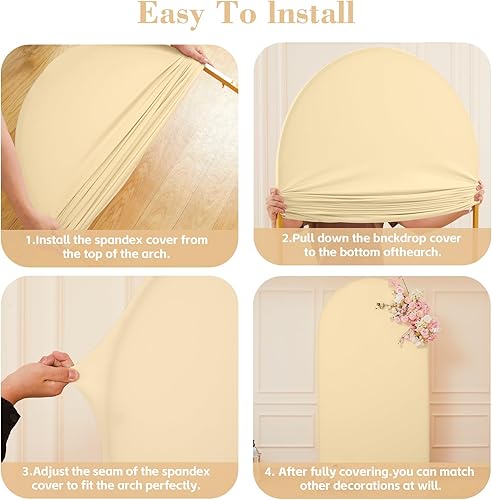 Easy To Install

1.Install the spandex cover from the top of the arch.

2.Pull down the bnckdrop cover to the bottom ofthearch.

3.Adjust the seam of the spandex cover to fit the arch perfectly.

4. After fully covering.you can match other decorations at will.