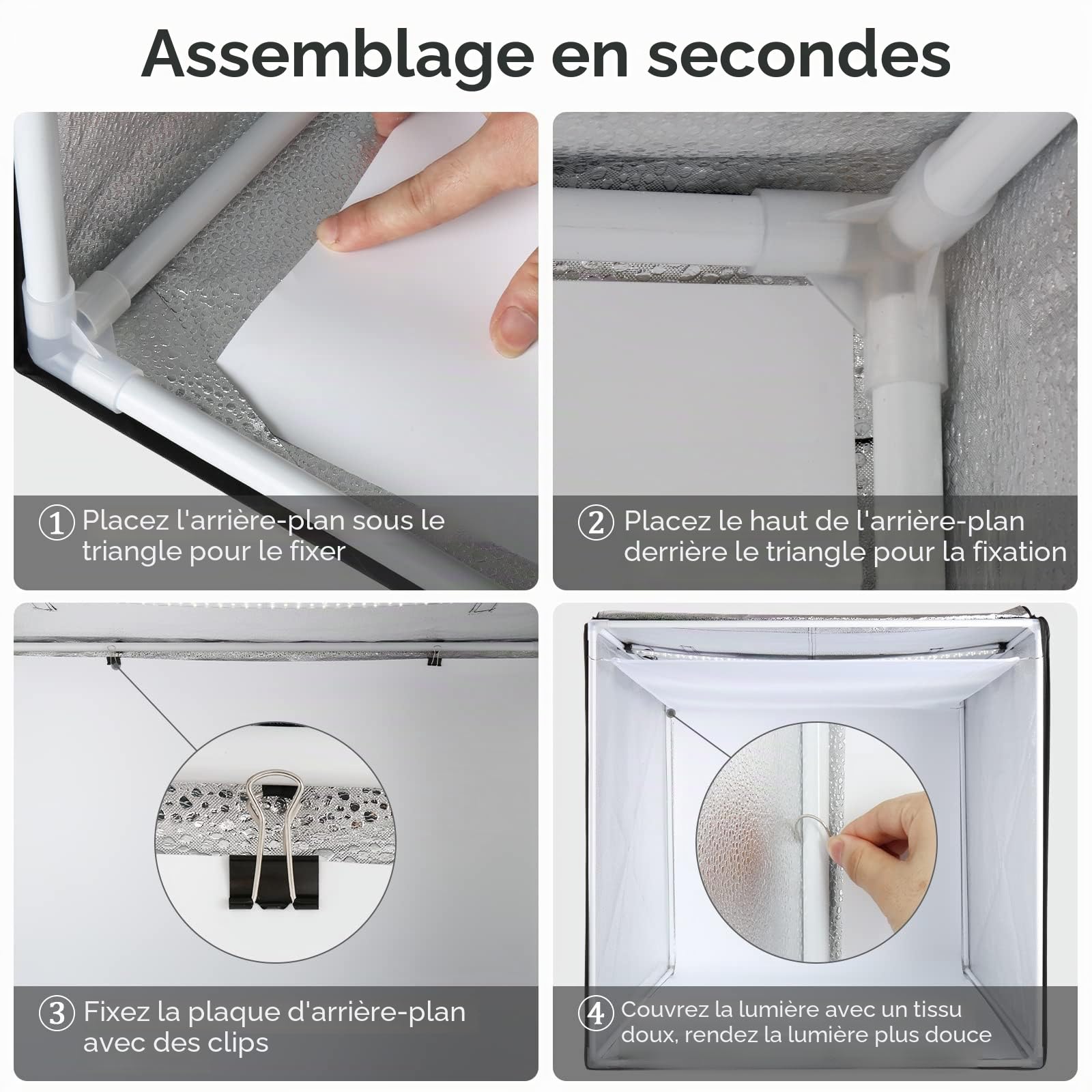 Assemblage en secondes

1 Placez l'arrière-plan sous le triangle pour le fixer

2 Placez le haut de l'arrière-plan derrière le triangle pour la fixation

3 Fixez la plaque d'arrière-plan avec des clips

4 Couvrez la lumière avec un tissu doux, rendez la lumière plus douce