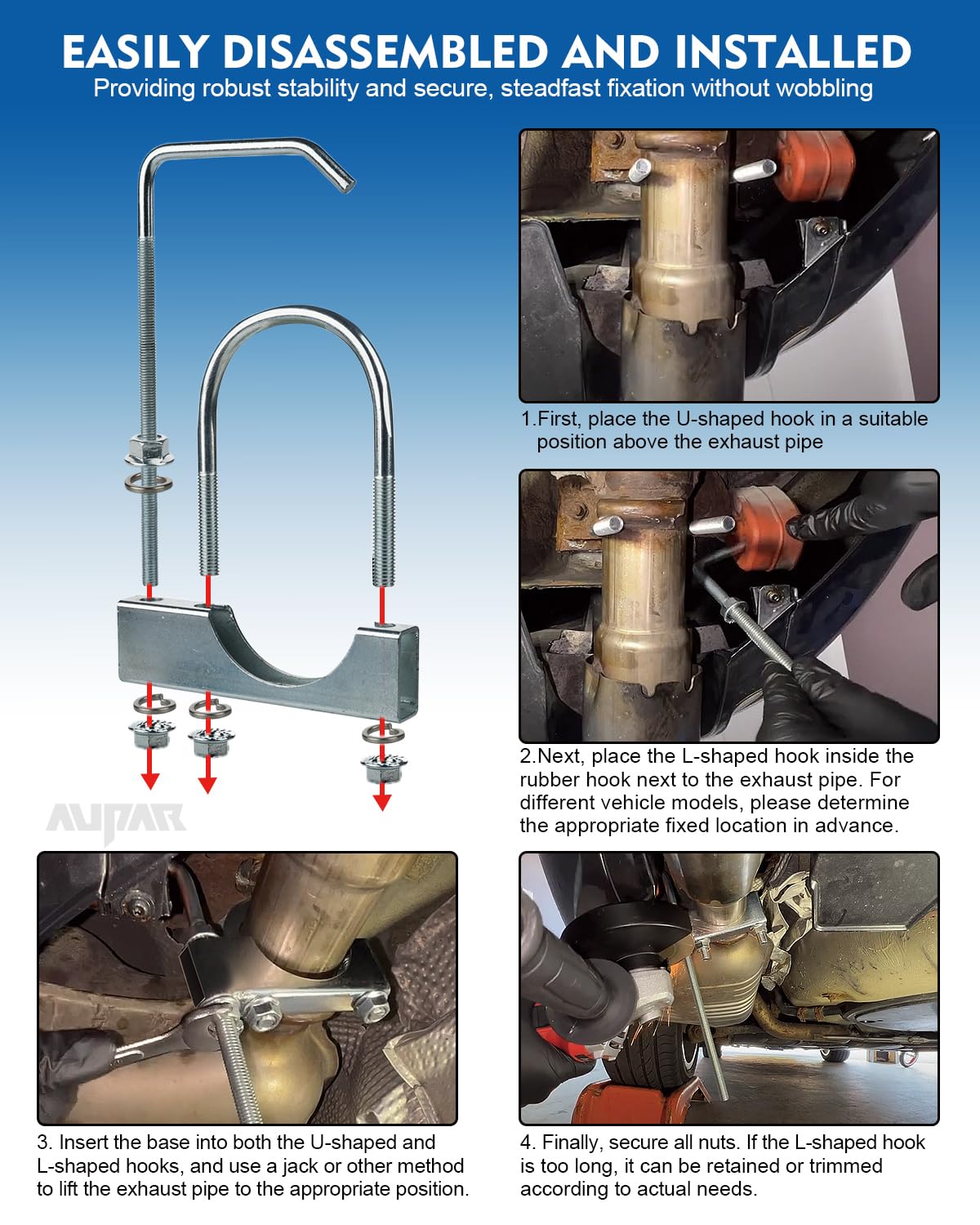 EASILY DISASSEMBLED AND INSTALLED
Providing robust stability and secure, steadfast fixation without wobbling

1.First, place the U-shaped hook in a suitable position above the exhaust pipe

2.Next, place the L-shaped hook inside the rubber hook next to the exhaust pipe. For different vehicle models, please determine the appropriate fixed location in advance.

AUPAR

3. Insert the base into both the U-shaped and L-shaped hooks, and use a jack or other method to lift the exhaust pipe to the appropriate position.

4. Finally, secure all nuts. If the L-shaped hook is too long, it can be retained or trimmed according to actual needs.