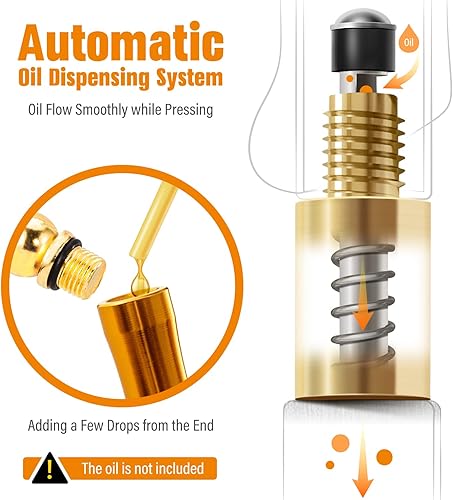 Automatic
Oil Dispensing System

Oil Flow Smoothly while Pressing

Oil

Adding a Few Drops from the End

!

The oil is not included