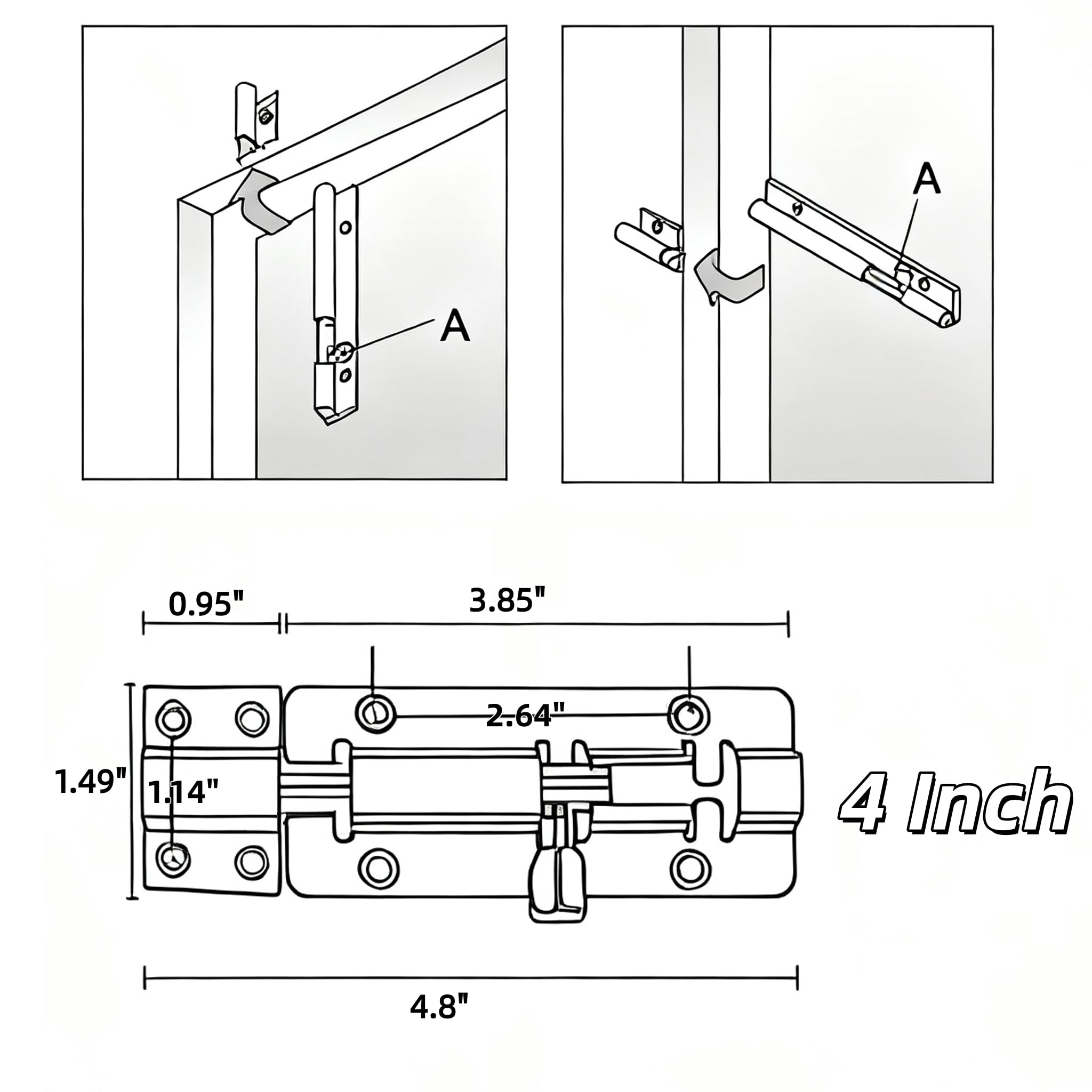 A

A

0.95"

3.85"

2.64"

1.49"

1.14"

4 Inch

4.8"