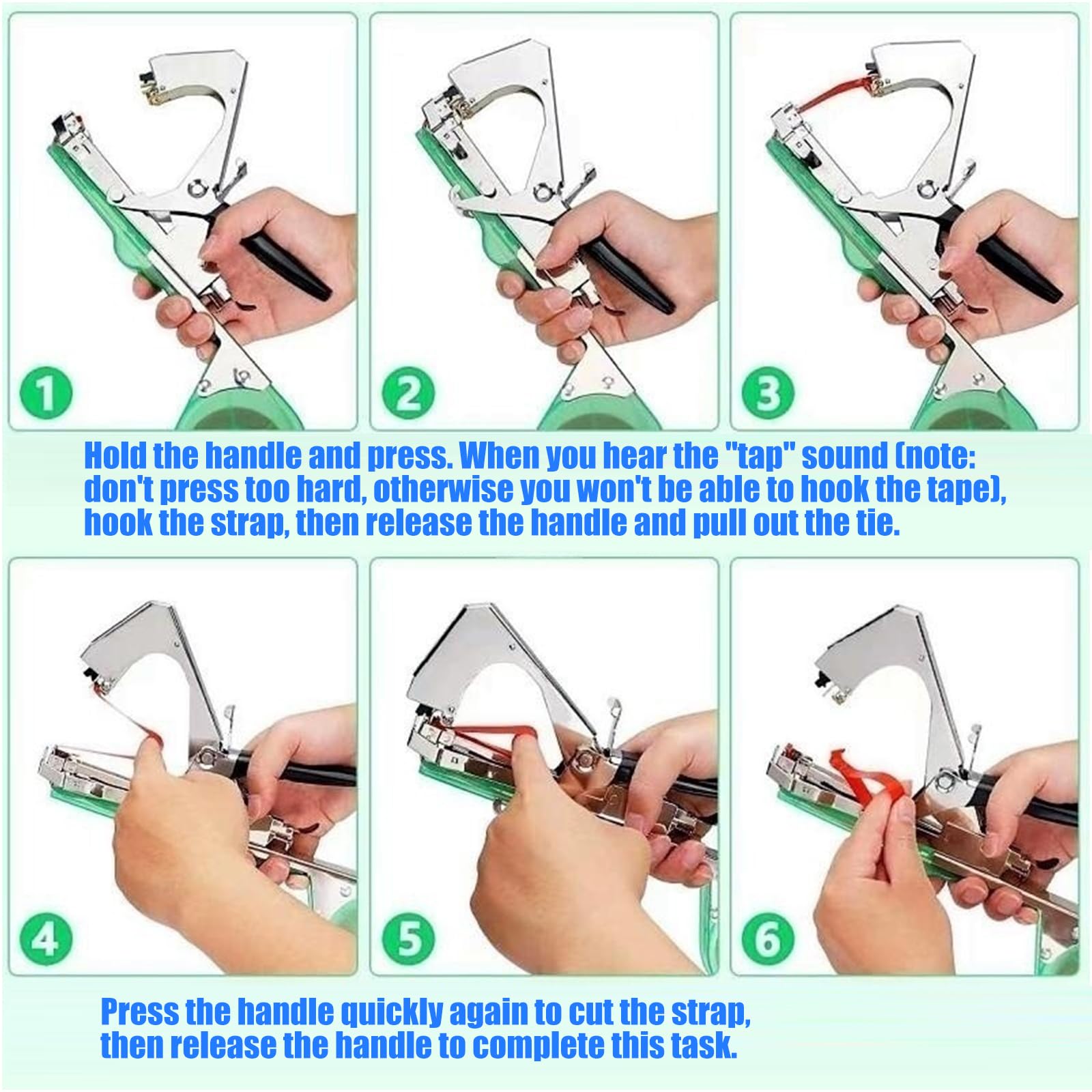 1

2

3

Hold the handle and press. When you hear the "tap" sound (note: don't press too hard, otherwise you won't be able to hook the tape), hook the strap, then release the handle and pull out the tie.

4

5

6

Press the handle quickly again to cut the strap, then release the handle to complete this task.