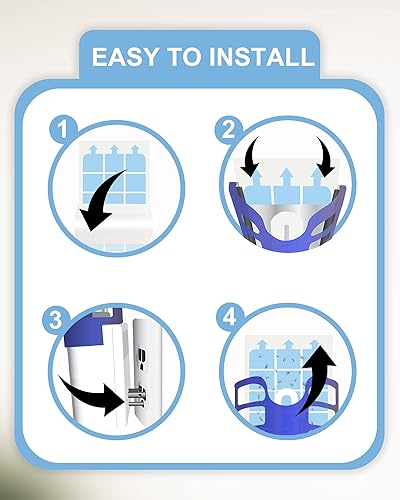 EASY TO INSTALL

1

2

3

4