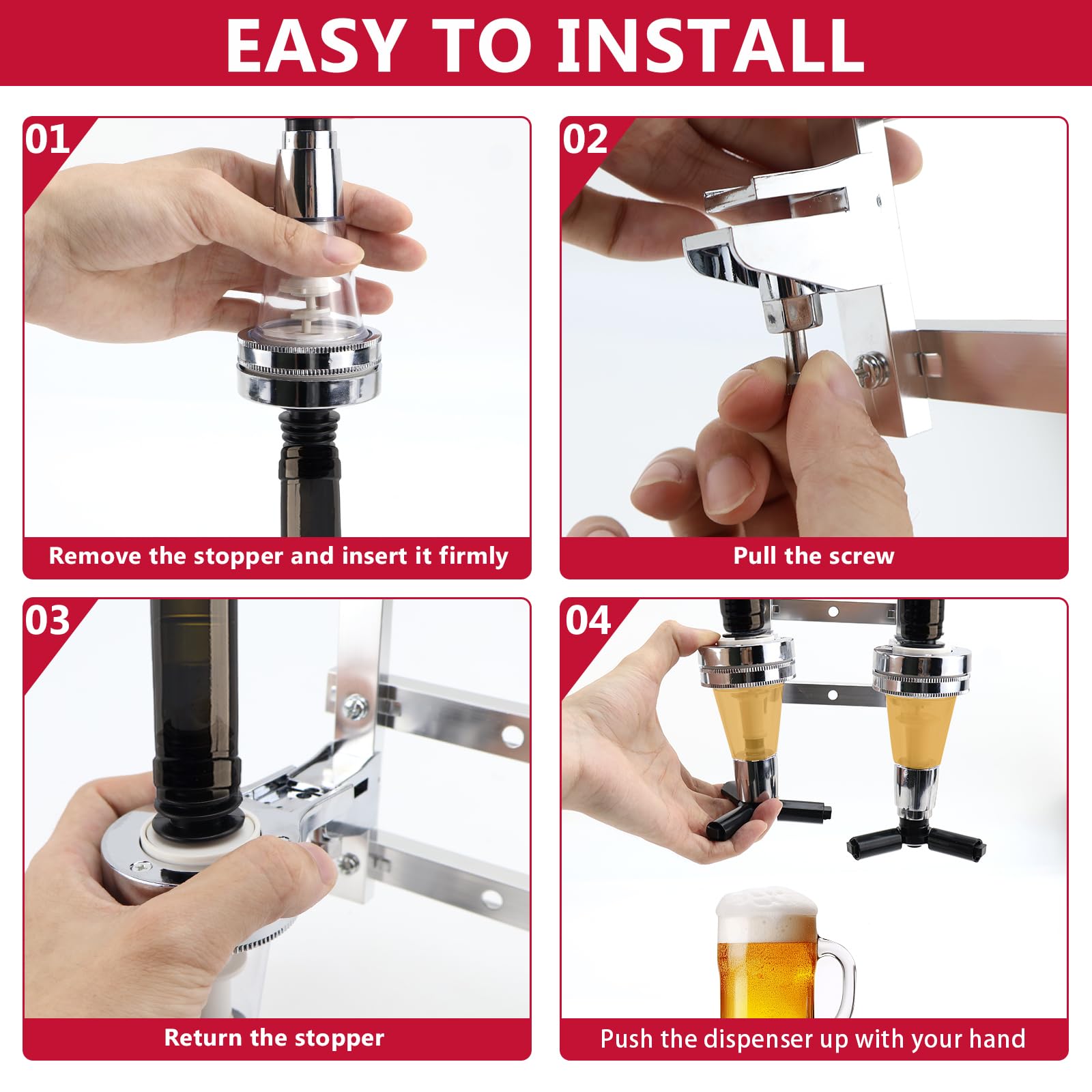 EASY TO INSTALL

01

Remove the stopper and insert it firmly

02

Pull the screw

03

Return the stopper

04

Push the dispenser up with your hand