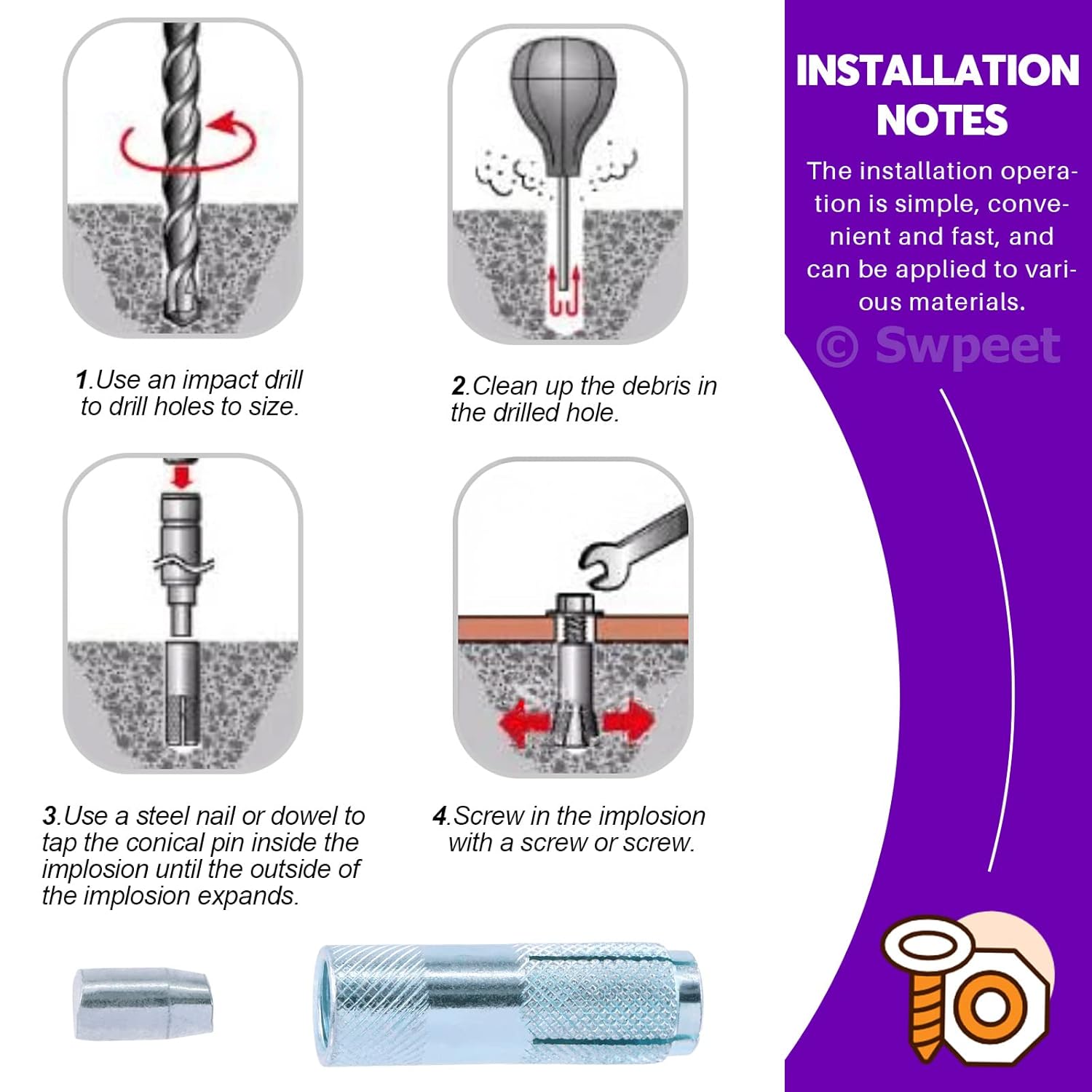 1.Use an impact drill to drill holes to size.

2.Clean up the debris in the drilled hole.

3.Use a steel nail or dowel to tap the conical pin inside the implosion until the outside of the implosion expands.

4.Screw in the implosion with a screw or screw.

INSTALLATION NOTES

The installation operation is simple, convenient and fast, and can be applied to various materials.

© Swpeet