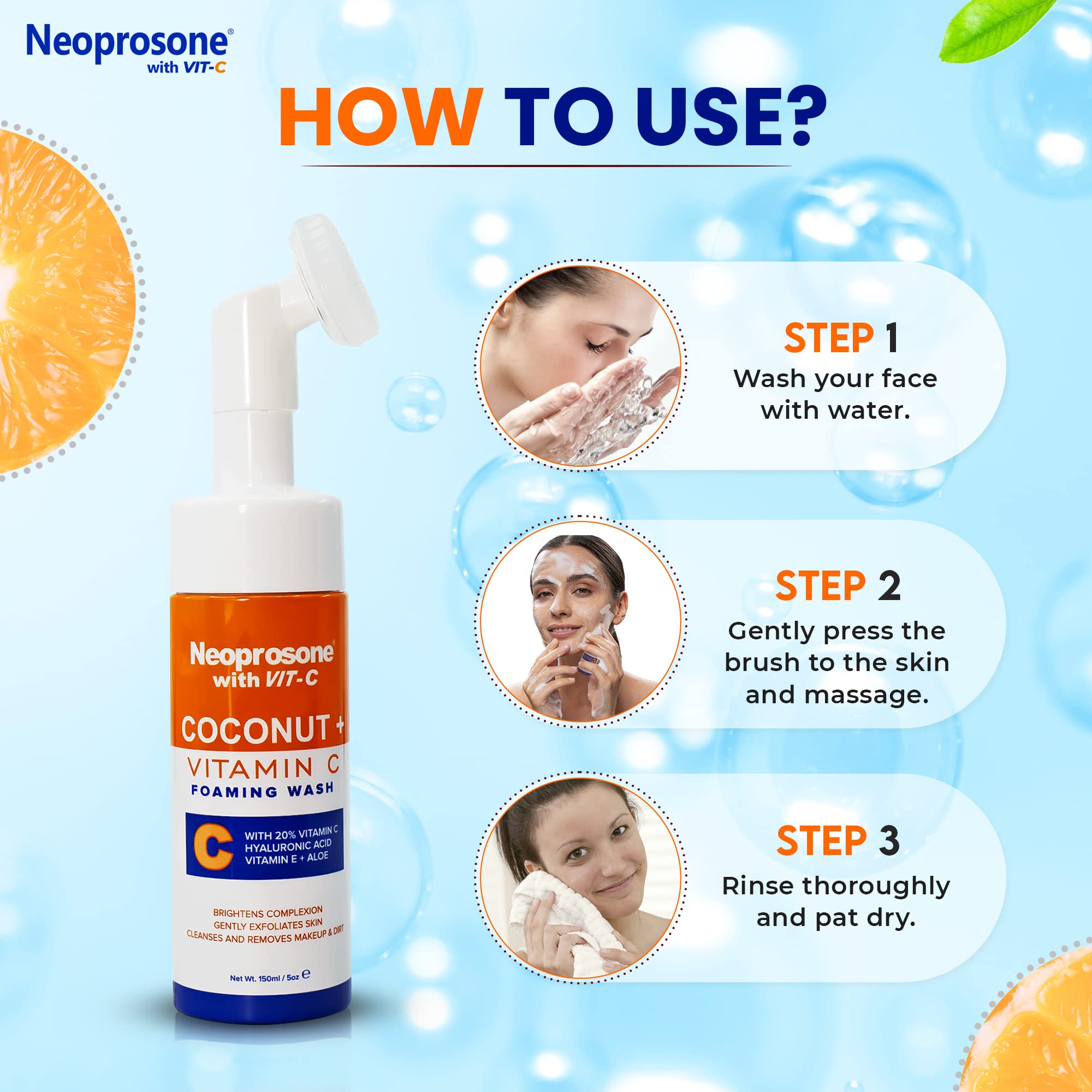 Neoprosone®
with VIT-C

HOW TO USE?

Neoprosone®
with VIT-C
COCONUT +
VITAMIN C
FOAMING WASH
C
WITH 20% VITAMIN C
HYALURONIC ACID
VITAMIN E + ALOE
BRIGHTENS COMPLEXION
GENTLY EXFOLIATES SKIN
CLEANSES AND REMOVES MAKEUP & DIRT
Net Wt. 150ml / 5oz ℮

STEP 1
Wash your face with water.

STEP 2
Gently press the brush to the skin and massage.

STEP 3
Rinse thoroughly and pat dry.