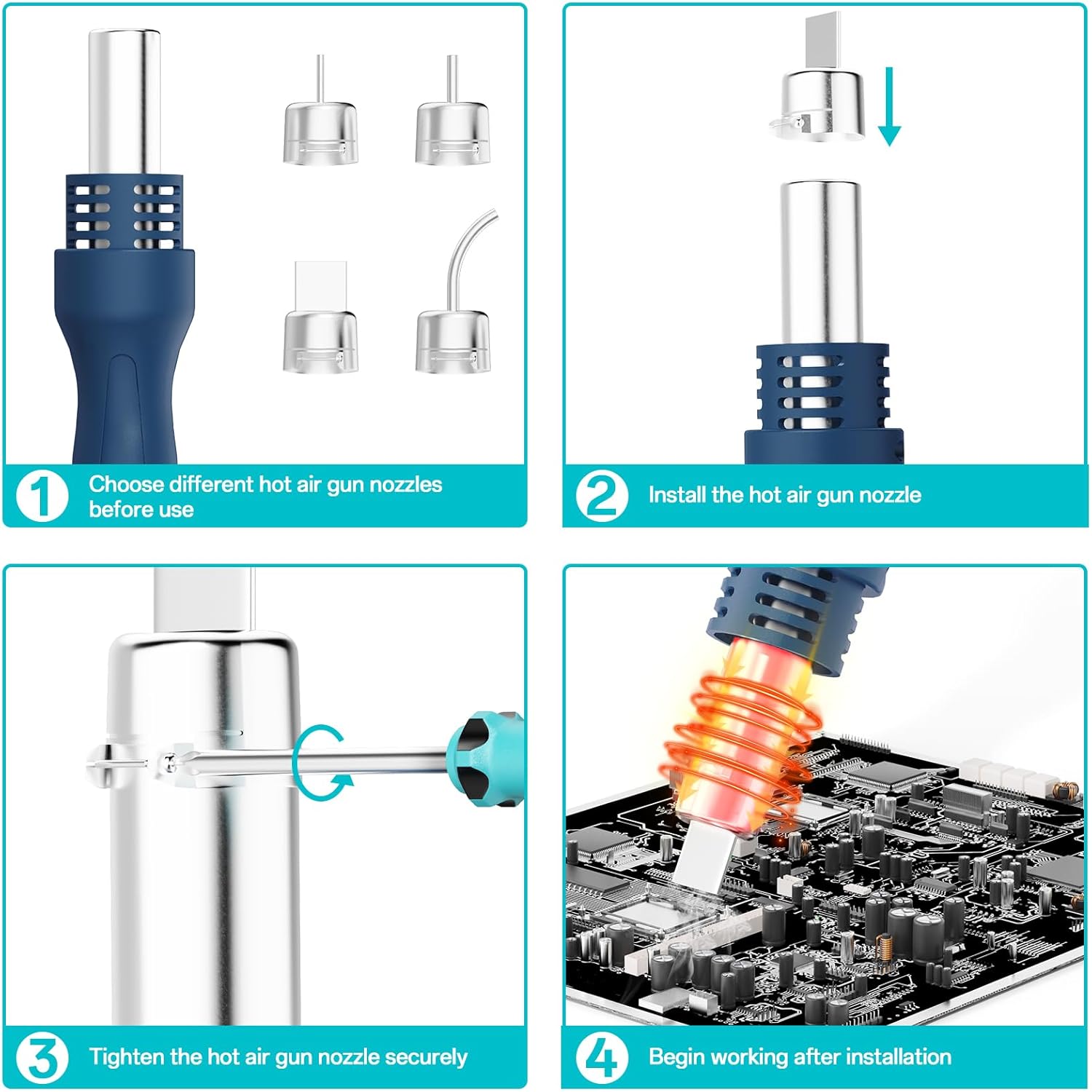 1 Choose different hot air gun nozzles before use

2 Install the hot air gun nozzle

3 Tighten the hot air gun nozzle securely

4 Begin working after installation