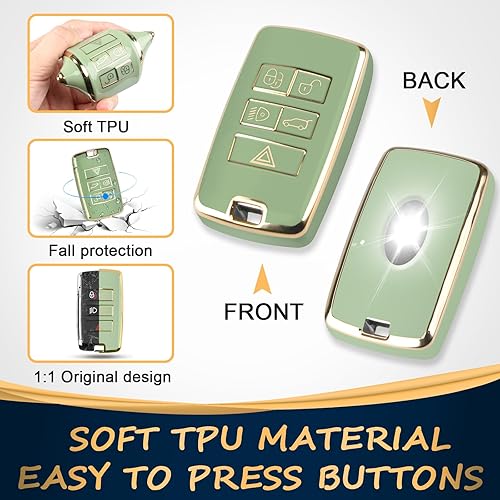 Soft TPU

Fall protection

1:1 Original design

BACK

FRONT

SOFT TPU MATERIAL
EASY TO PRESS BUTTONS