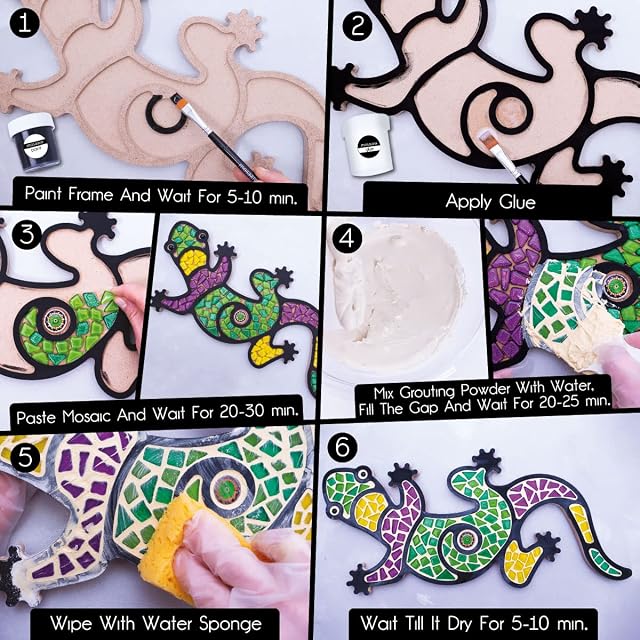 1

Paint Frame And Wait For 5-10 min.

2

Apply Glue

3

Paste Mosaic And Wait For 20-30 min.

4

Mix Grouting Powder With Water, Fill The Gap And Wait For 20-25 min.

5

Wipe With Water Sponge

6

Wait Till It Dry For 5-10 min.