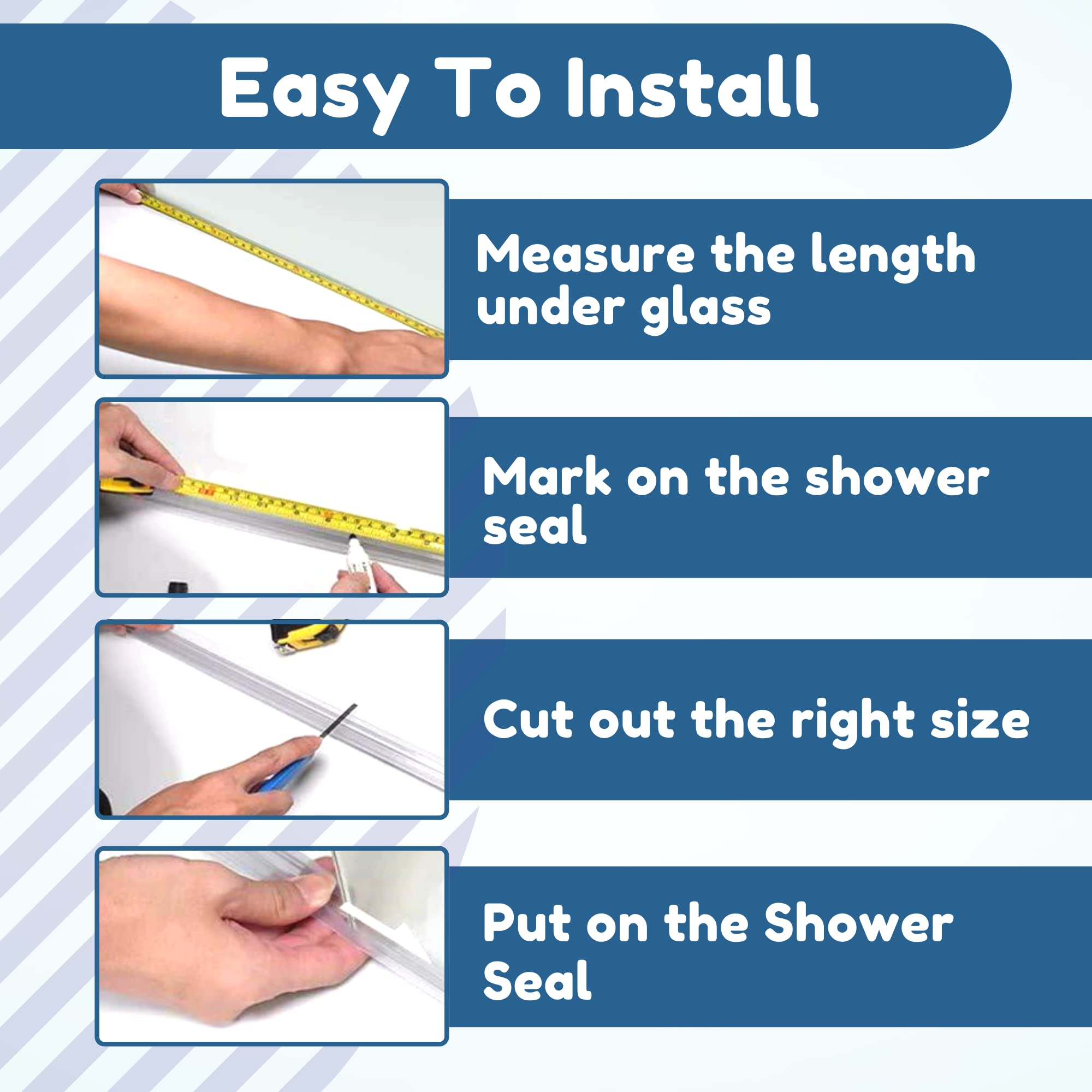 Easy To Install

Measure the length under glass

Mark on the shower seal

Cut out the right size

Put on the Shower Seal