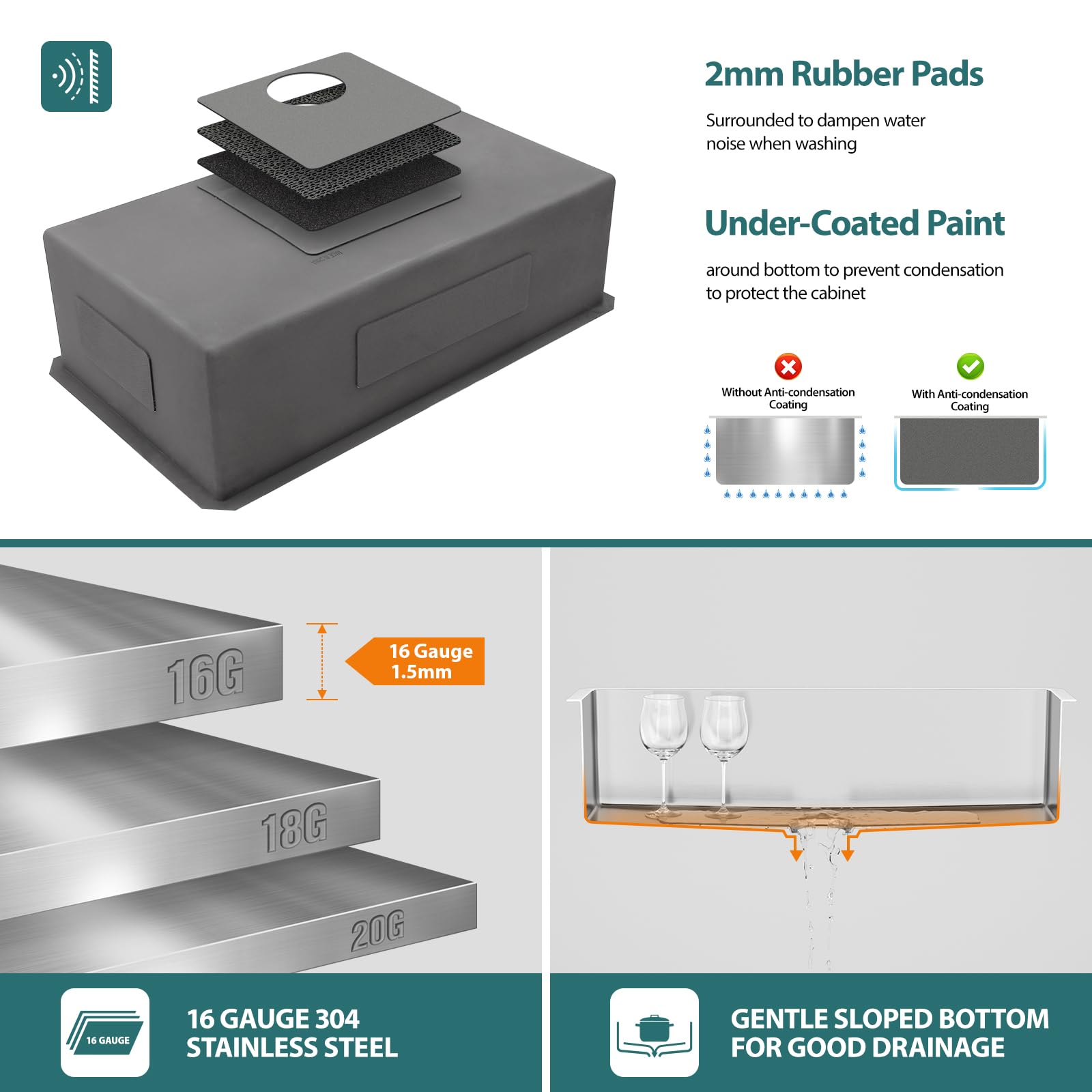 2mm Rubber Pads

Surrounded to dampen water noise when washing

Under-Coated Paint

around bottom to prevent condensation to protect the cabinet

Without Anti-condensation Coating

With Anti-condensation Coating

16G

18G

20G

16 Gauge 1.5mm

16 GAUGE

16 GAUGE 304 STAINLESS STEEL

GENTLE SLOPED BOTTOM FOR GOOD DRAINAGE