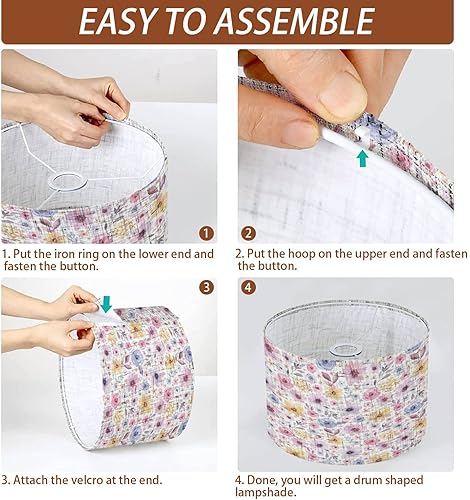 EASY TO ASSEMBLE

1

1. Put the iron ring on the lower end and fasten the button.

2

2. Put the hoop on the upper end and fasten the button.

3

3. Attach the velcro at the end.

4

4. Done, you will get a drum shaped lampshade.