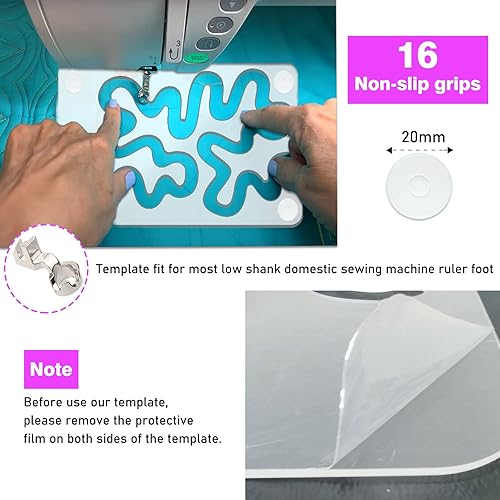 16
Non-slip grips

20mm

Template fit for most low shank domestic sewing machine ruler foot

Note

Before use our template, please remove the protective film on both sides of the template.