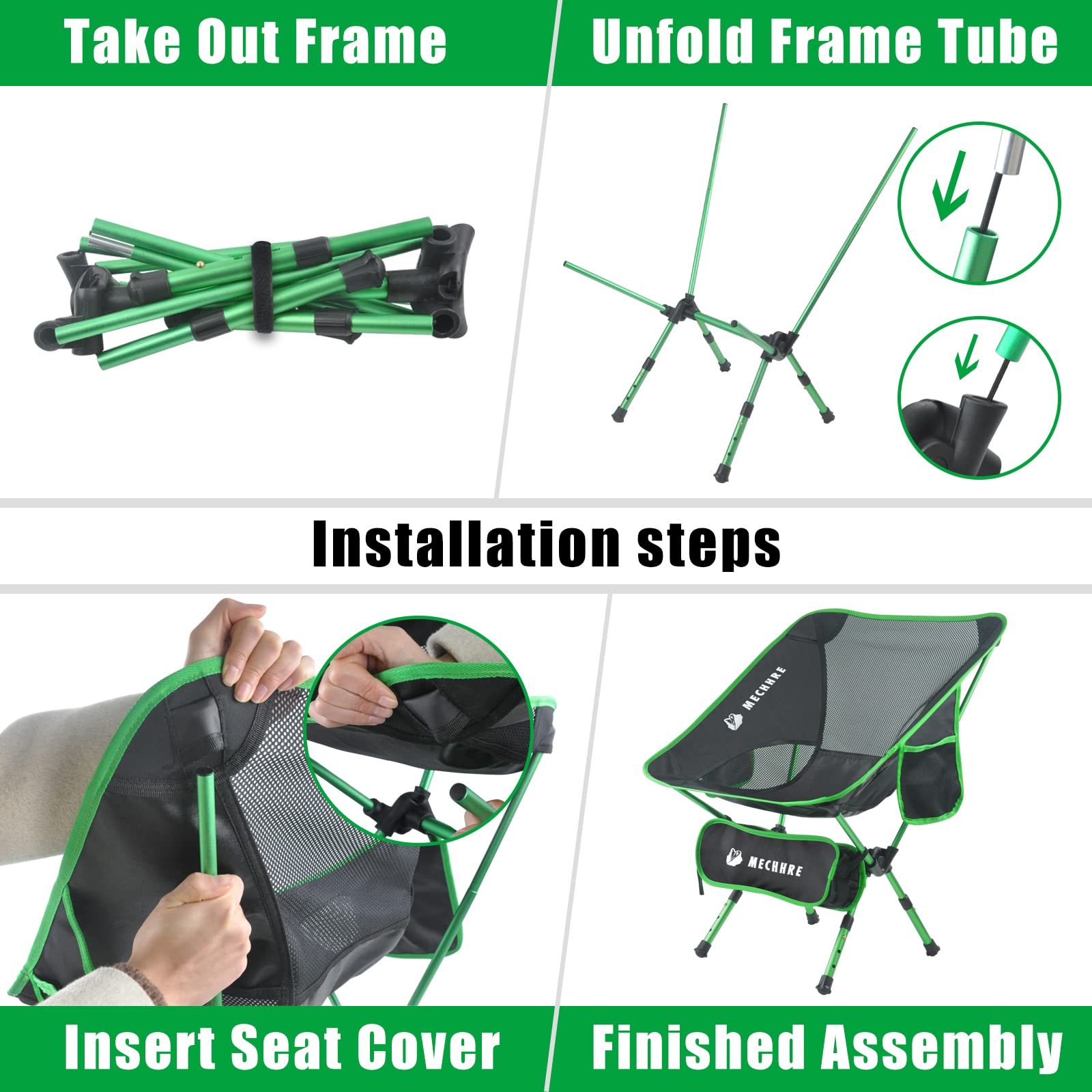 Take Out Frame

Unfold Frame Tube

Installation steps

MECHHRE

MECHHRE

Insert Seat Cover

Finished Assembly