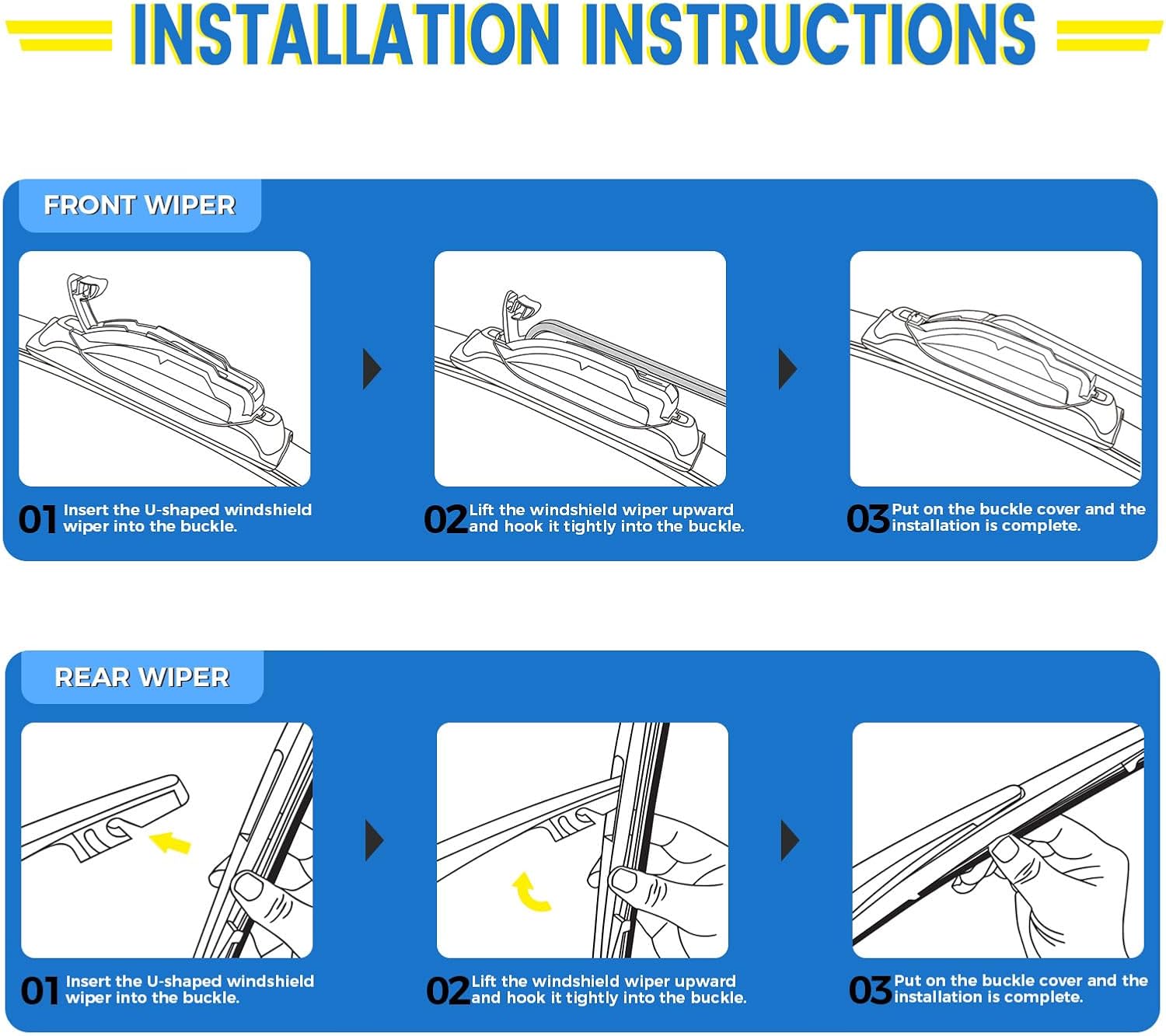 INSTALLATION INSTRUCTIONS

FRONT WIPER

01 Insert the U-shaped windshield wiper into the buckle.

02 Lift the windshield wiper upward and hook it tightly into the buckle.

03 Put on the buckle cover and the installation is complete.

REAR WIPER

01 Insert the U-shaped windshield wiper into the buckle.

02 Lift the windshield wiper upward and hook it tightly into the buckle.

03 Put on the buckle cover and the installation is complete.