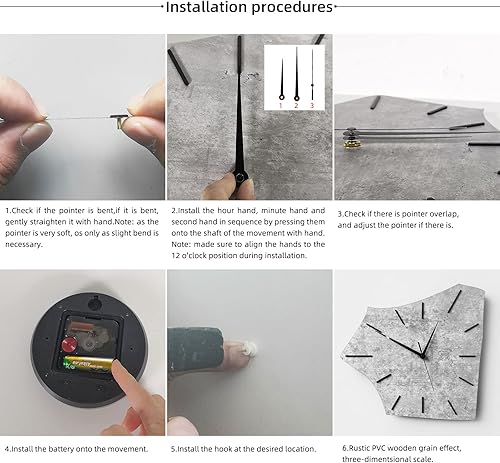 Installation procedures

1 2 3

1.Check if the pointer is bent,if it is bent, gently straighten it with hand.Note: as the pointer is very soft, os only as slight bend is necessary.

2.Install the hour hand, minute hand and second hand in sequence by pressing them onto the shaft of the movement with hand. Note: made sure to align the hands to the 12 o'clock position during installation.

3.Check if there is pointer overlap, and adjust the pointer if there is.

4.Install the battery onto the movement.

5.Install the hook at the desired location.

6.Rustic PVC wooden grain effect, three-dimentsional scale.