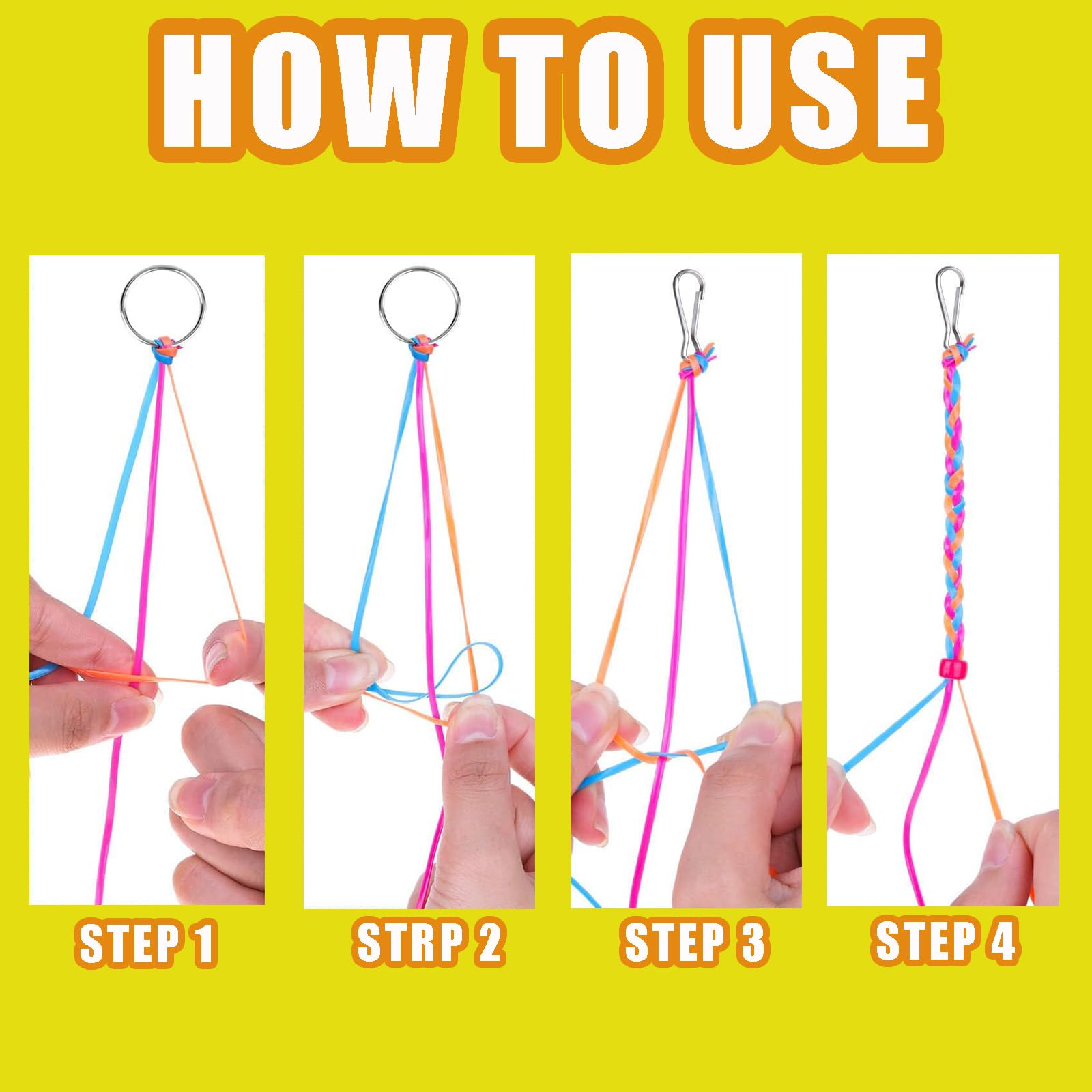 HOW TO USE

STEP 1

STRP 2

STEP 3

STEP 4