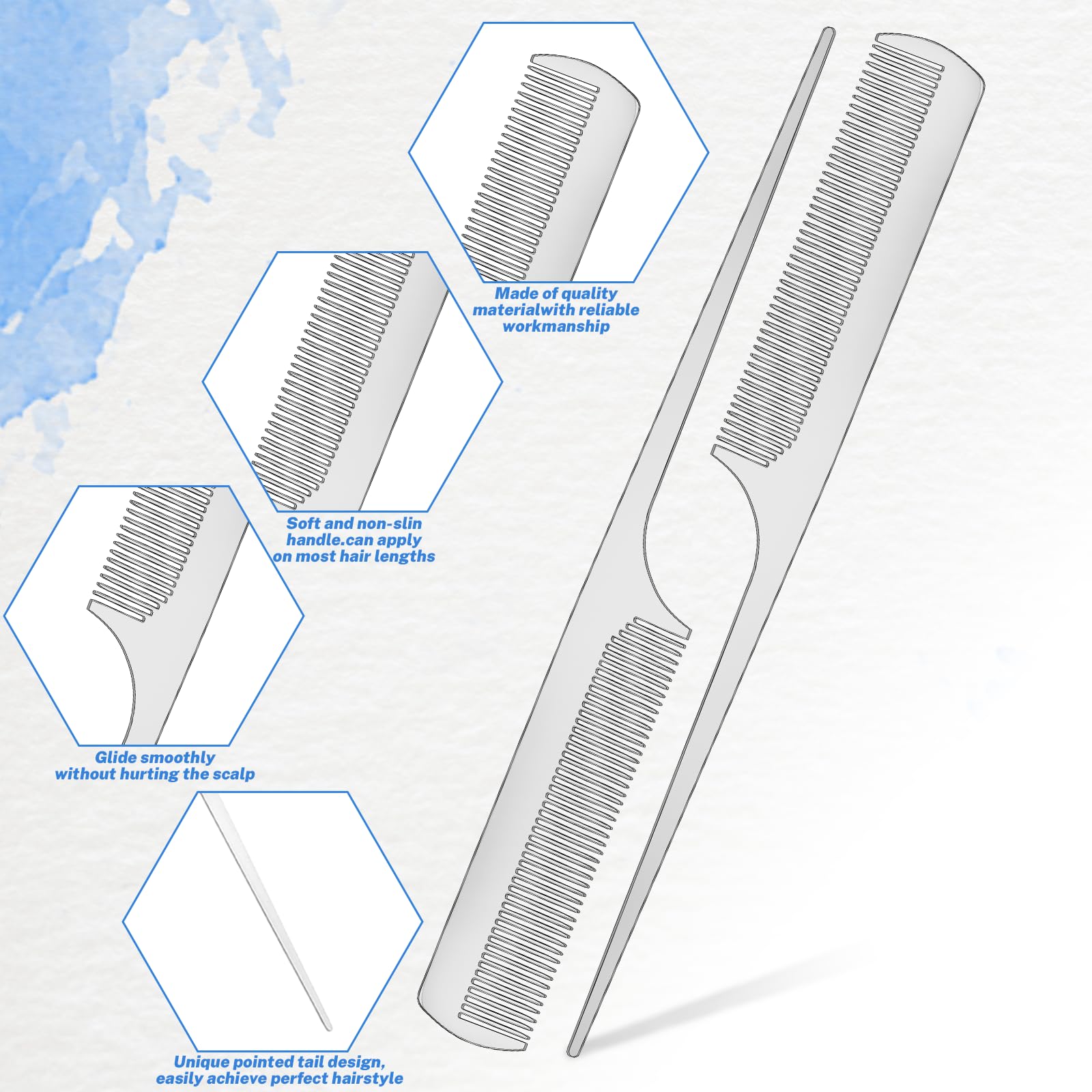 Made of quality materialwith reliable workmanship

Soft and non-slin handle.can apply on most hair lengths

Glide smoothly without hurting the scalp

Unique pointed tail design, easily achieve perfect hairstyle