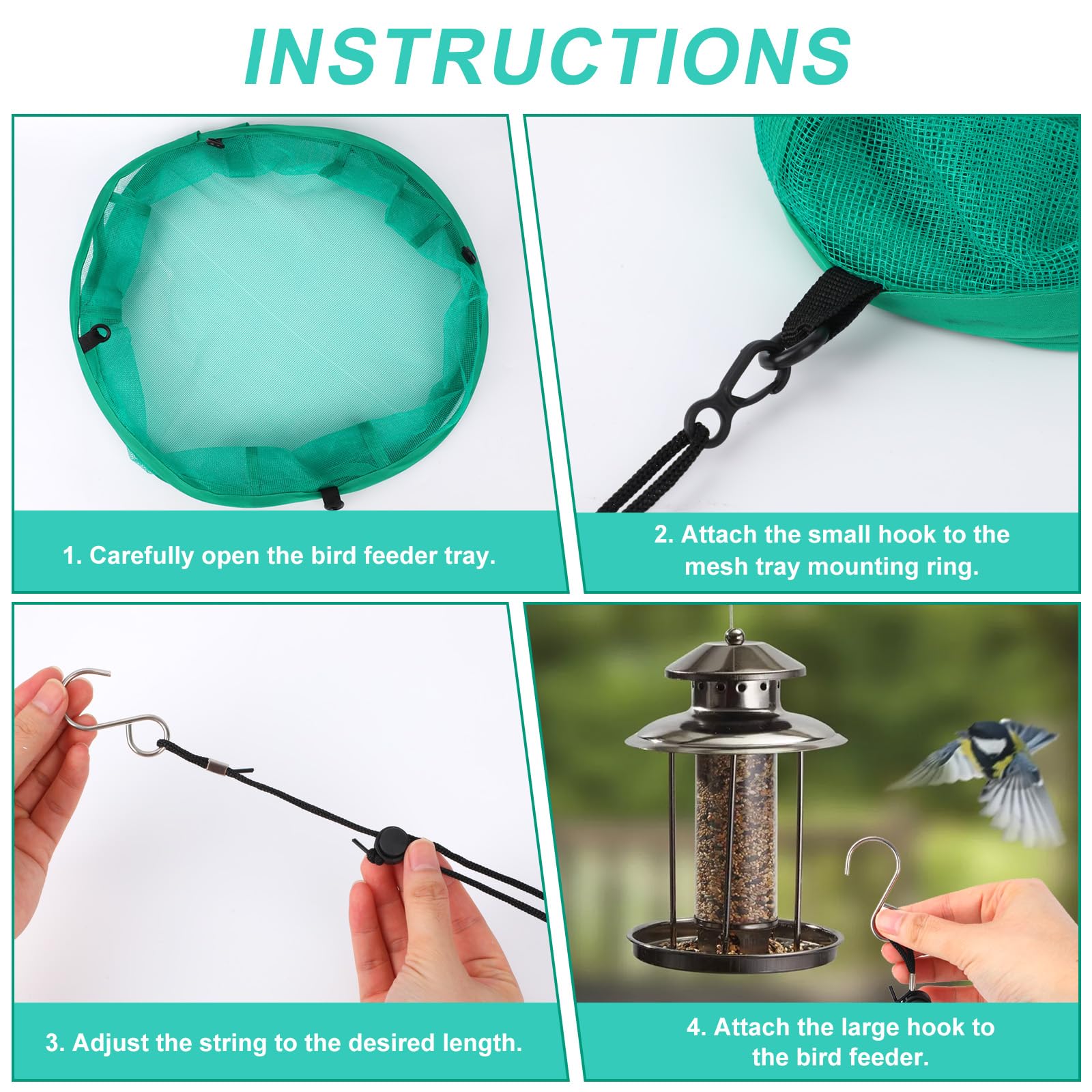 INSTRUCTIONS

1. Carefully open the bird feeder tray.

2. Attach the small hook to the mesh tray mounting ring.

3. Adjust the string to the desired length.

4. Attach the large hook to the bird feeder.