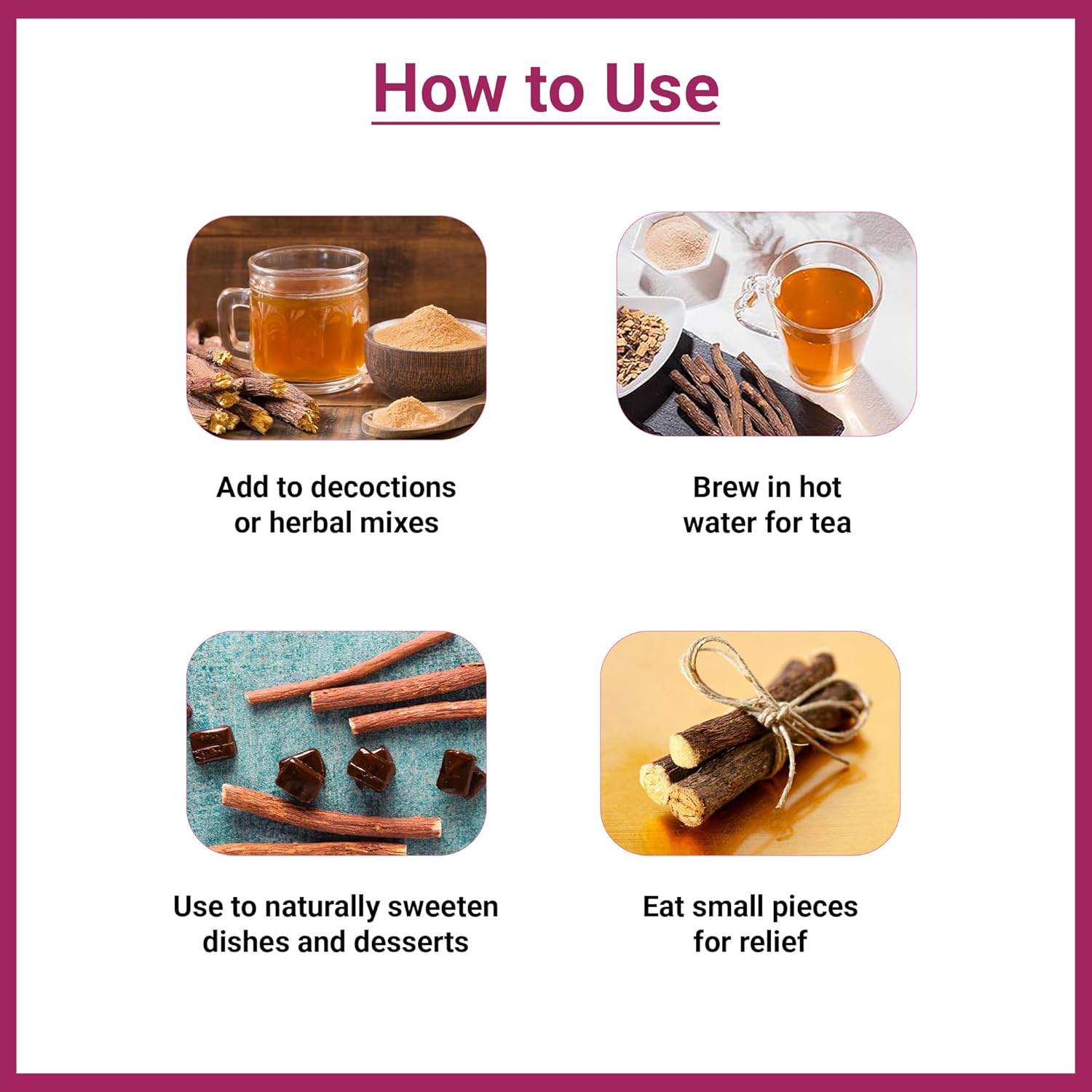 How to Use

Add to decoctions or herbal mixes

Brew in hot water for tea

Use to naturally sweeten dishes and desserts

Eat small pieces for relief