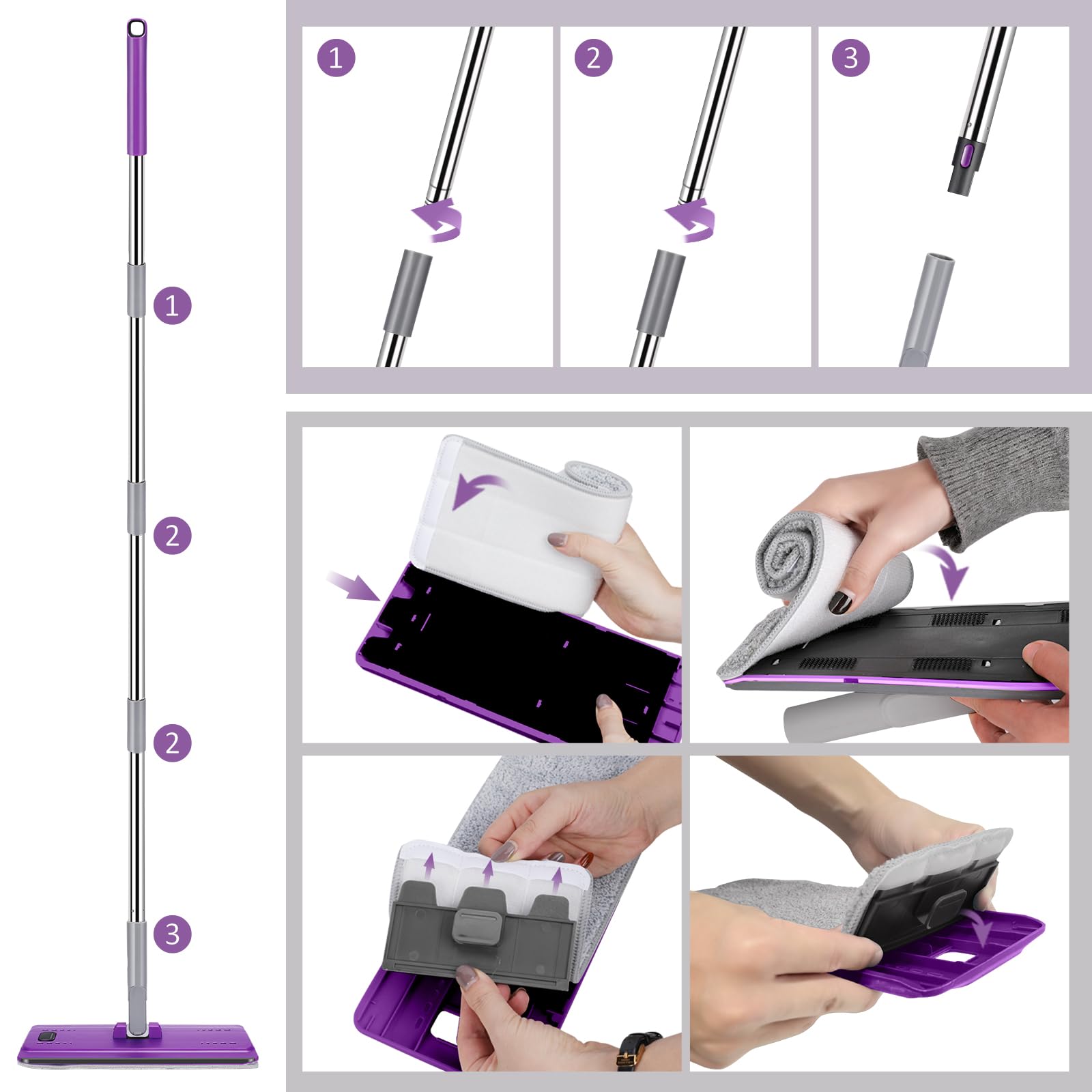 1
2
2
3
1
2
3