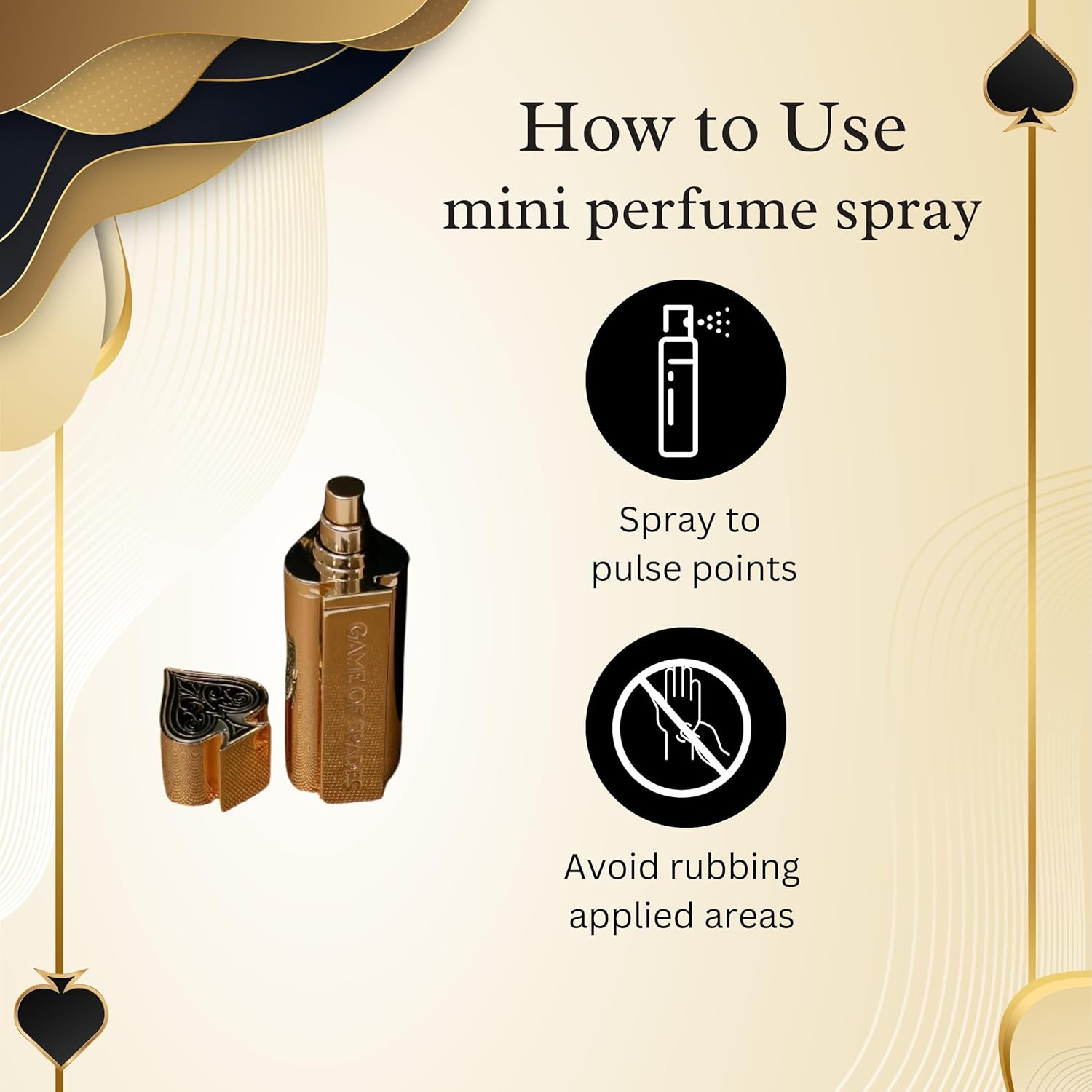 How to Use
mini perfume spray

Spray to pulse points

Avoid rubbing applied areas

GAME OF SPADES