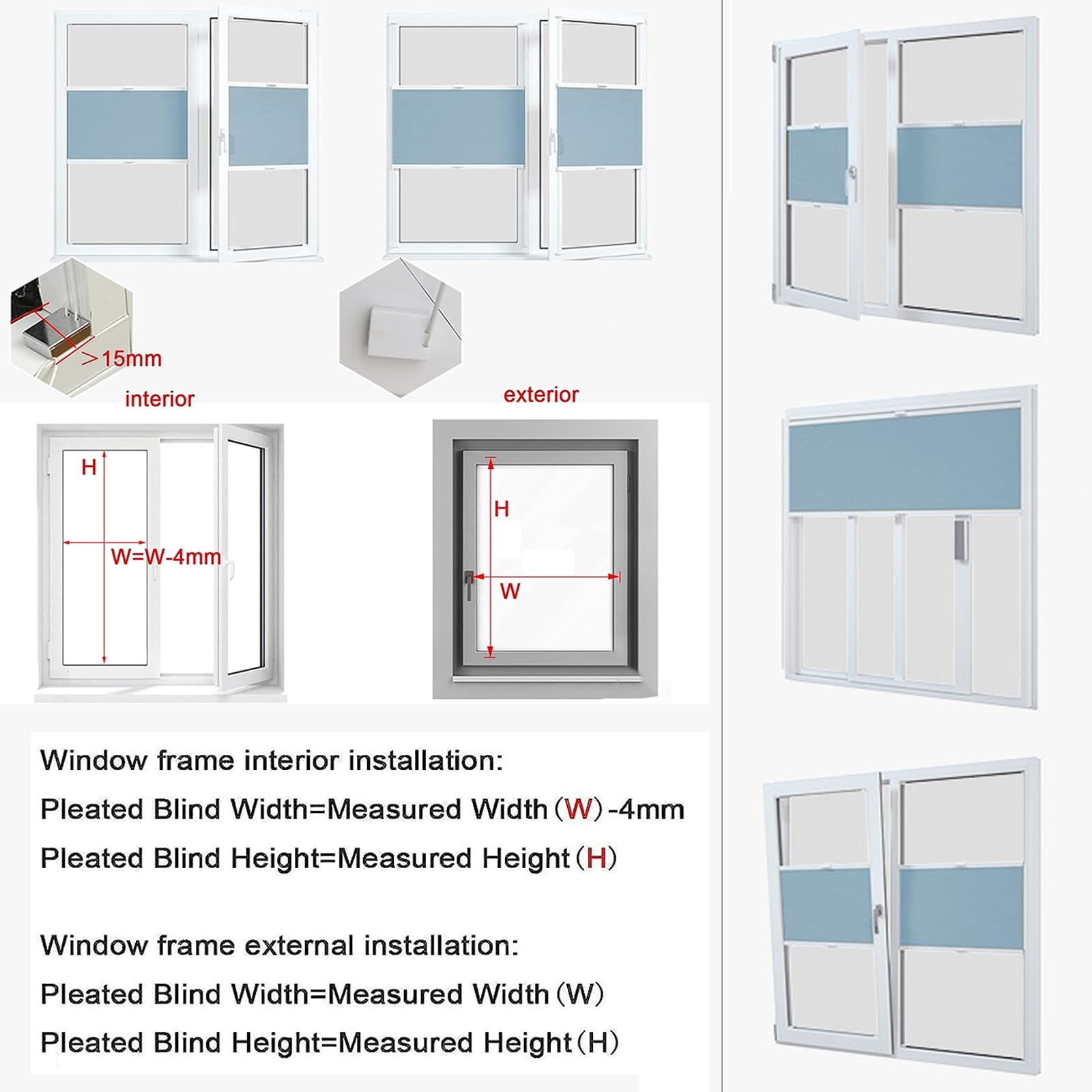 >15mm

interior

exterior

H

W=W-4mm

H

W

Window frame interior installation:

Pleated Blind Width=Measured Width (W) -4mm

Pleated Blind Height=Measured Height (H)

Window frame external installation:

Pleated Blind Width=Measured Width (W)

Pleated Blind Height=Measured Height (H)